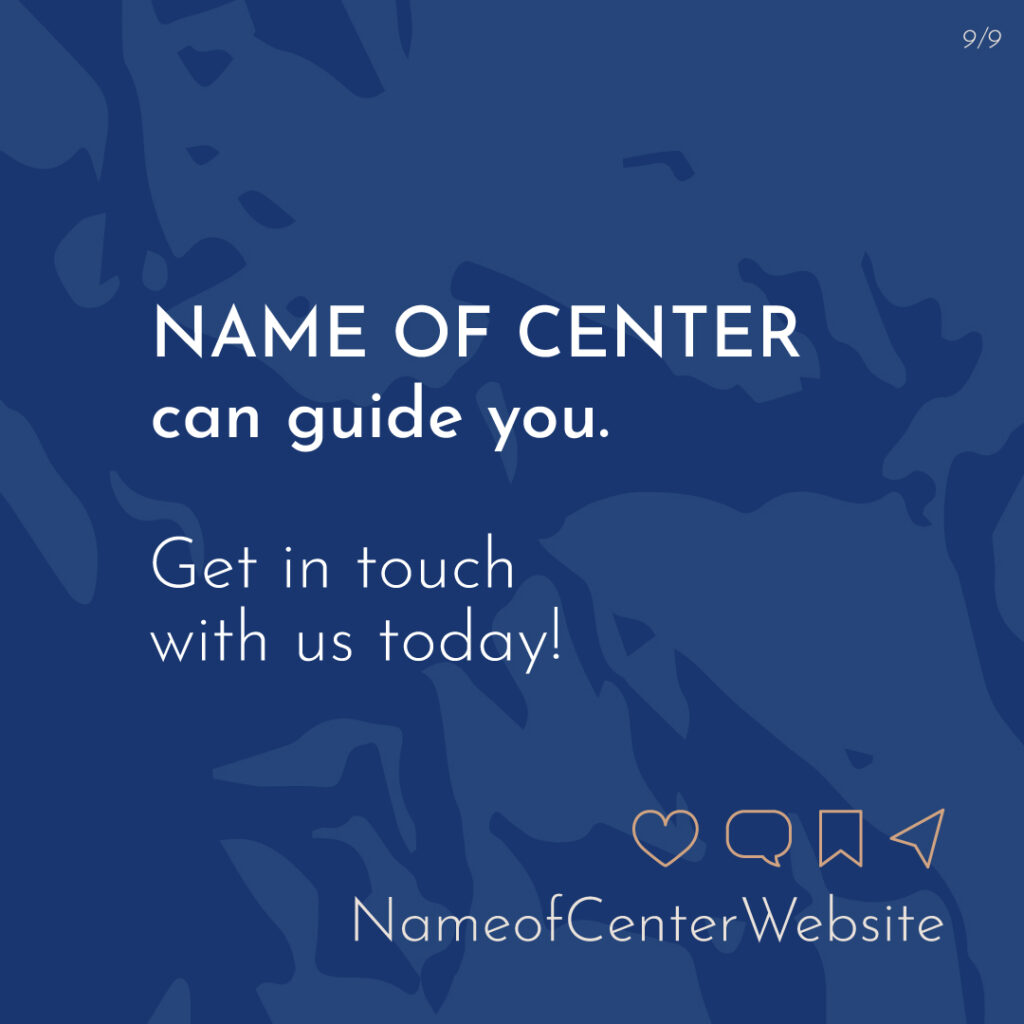 9/9

NAME OF CENTER
can guide you.

Get in touch
with us today!

NameofCenterWebsite