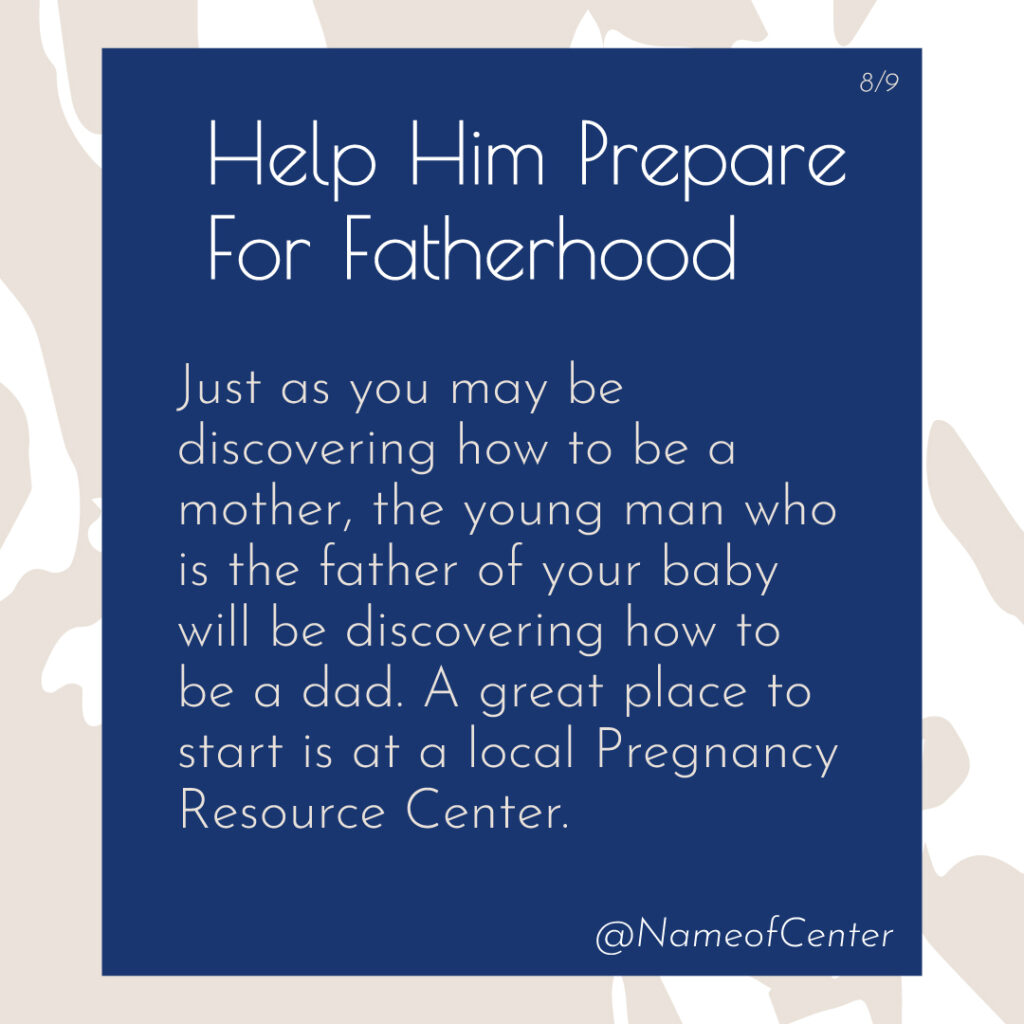 8/9

Help Him Prepare For Fatherhood

Just as you may be discovering how to be a mother, the young man who is the father of your baby will be discovering how to be a dad. A great place to start is at a local Pregnancy Resource Center.

@NameofCenter