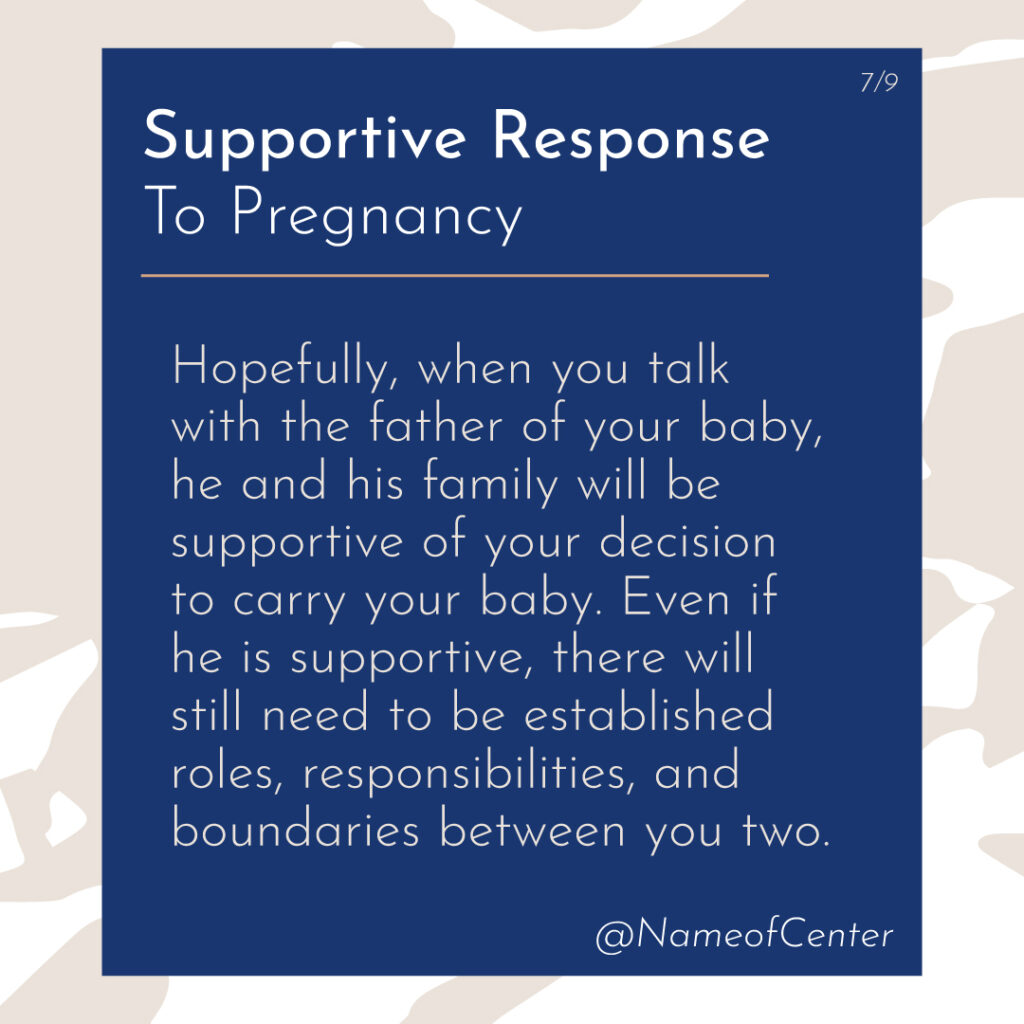 7/9

Supportive Response
To Pregnancy

Hopefully, when you talk with the father of your baby, he and his family will be supportive of your decision to carry your baby. Even if he is supportive, there will still need to be established roles, responsibilities, and boundaries between you two.

@NameofCenter