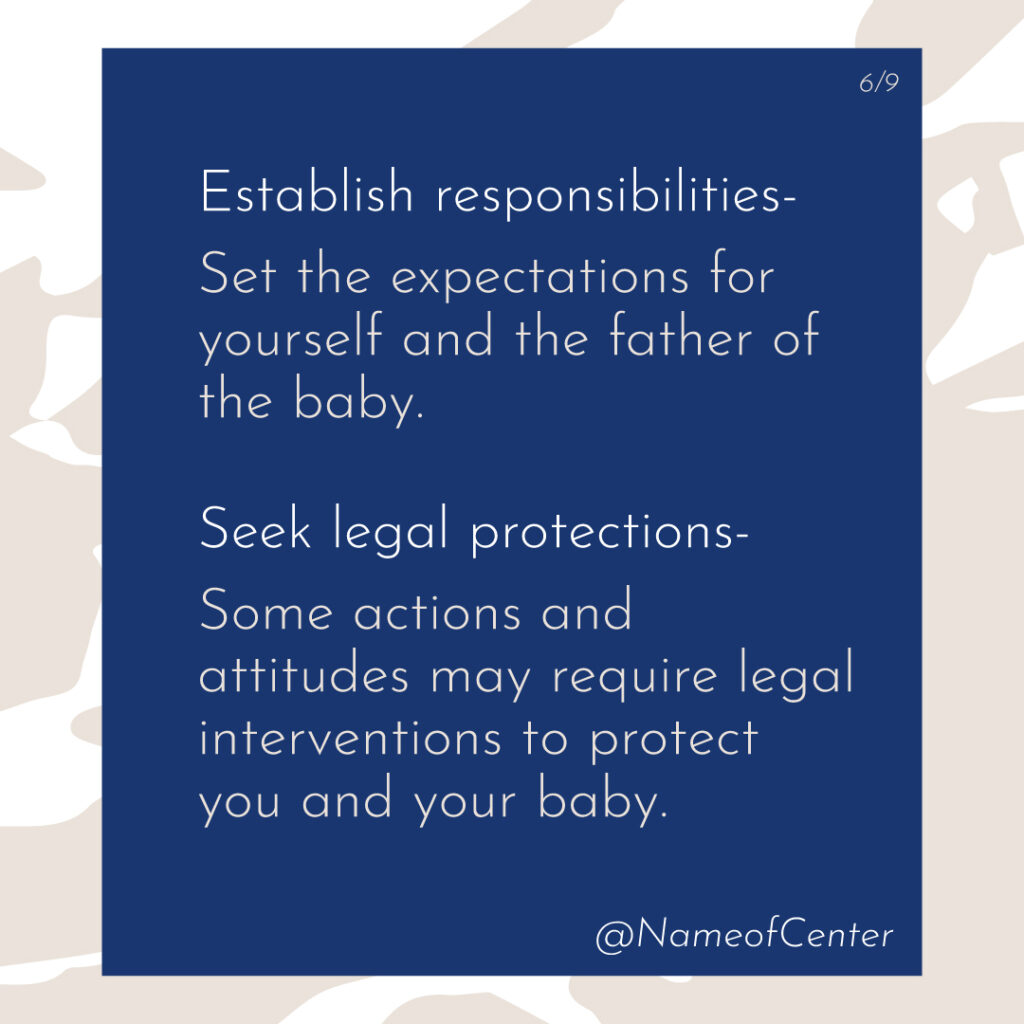 6/9

Establish responsibilities-

Set the expectations for yourself and the father of the baby.

Seek legal protections-

Some actions and attitudes may require legal interventions to protect you and your baby.

@NameofCenter