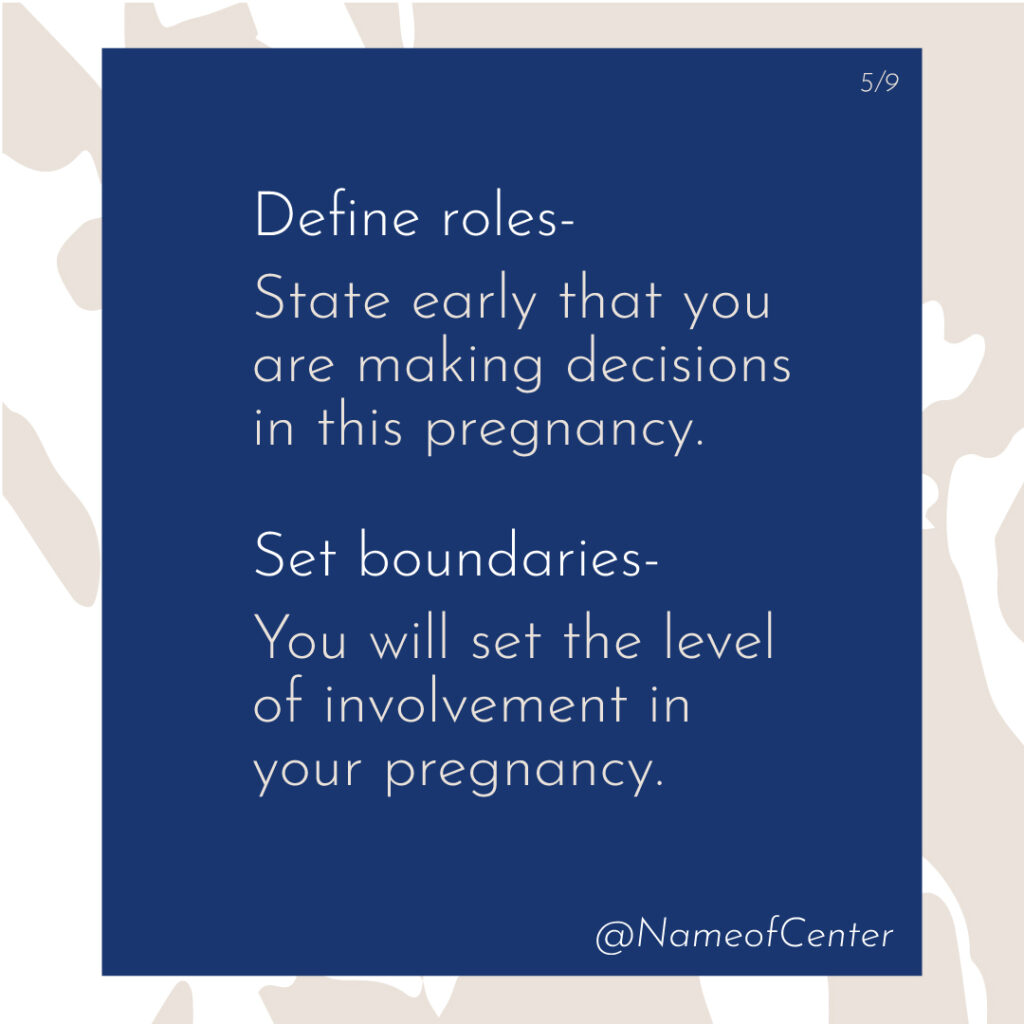 5/9

Define roles-
State early that you are making decisions in this pregnancy.

Set boundaries-
You will set the level of involvement in your pregnancy.

@NameofCenter