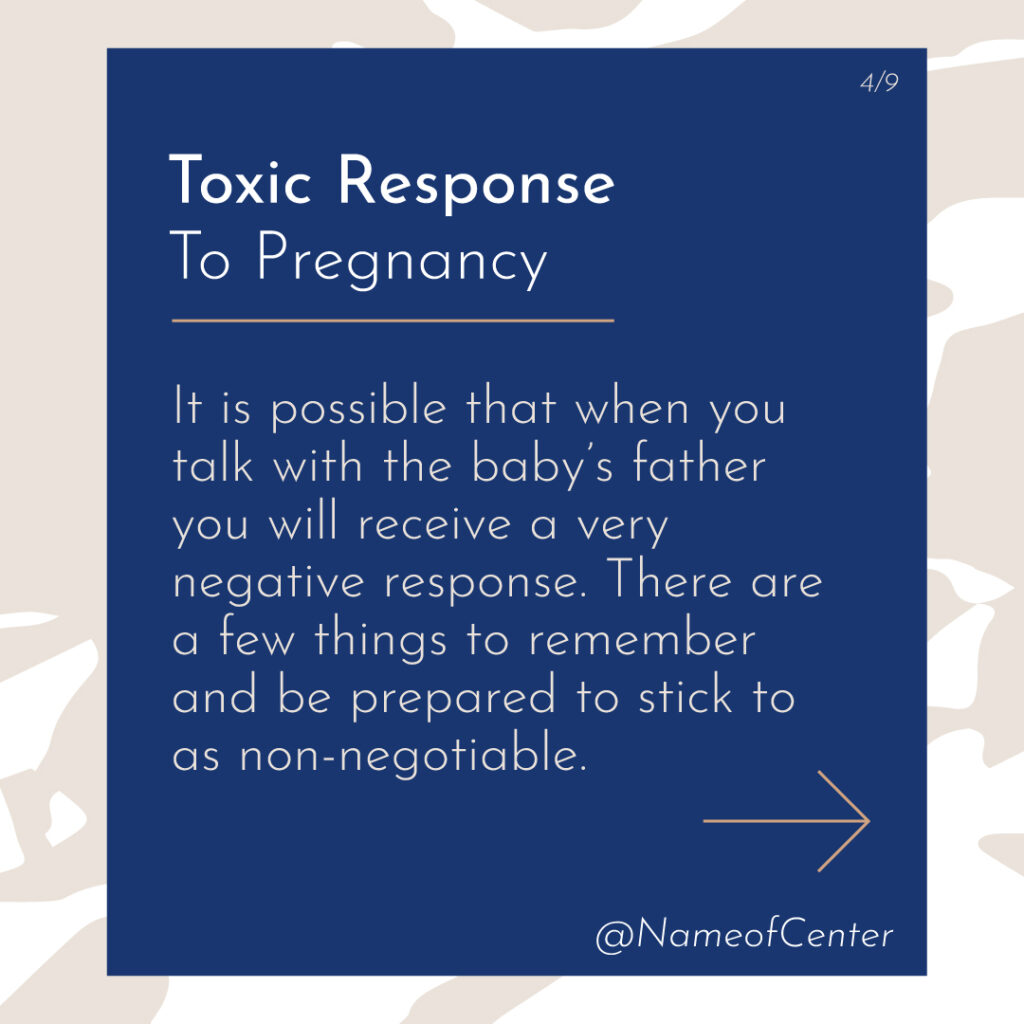 4/9

Toxic Response
To Pregnancy

It is possible that when you talk with the baby's father you will receive a very negative response. There are a few things to remember and be prepared to stick to as non-negotiable.

@NameofCenter