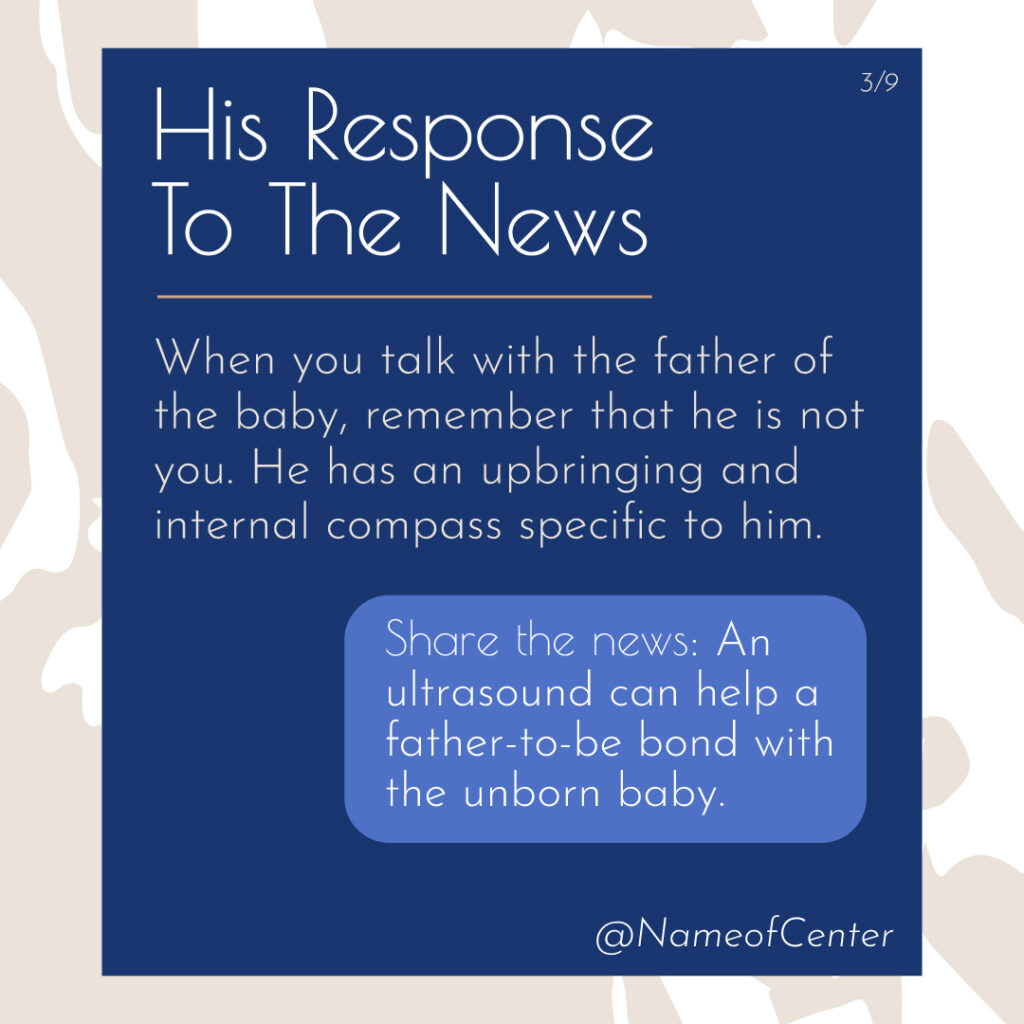 3/9

His Response To The News

When you talk with the father of the baby, remember that he is not you. He has an upbringing and internal compass specific to him.

Share the news: An ultrasound can help a father-to-be bond with the unborn baby.

@NameofCenter