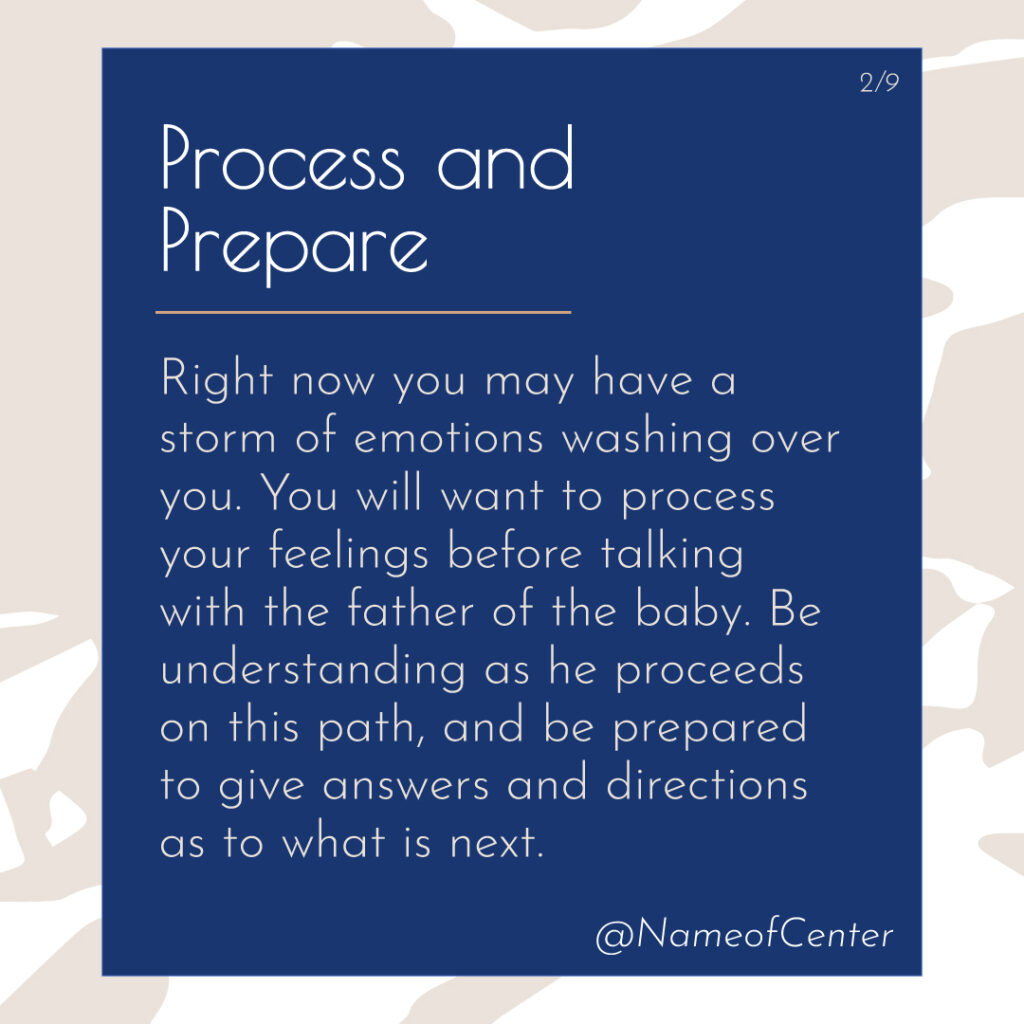 2/9

Process and Prepare

Right now you may have a storm of emotions washing over you. You will want to process your feelings before talking with the father of the baby. Be understanding as he proceeds on this path, and be prepared to give answers and directions as to what is next.

@NameofCenter