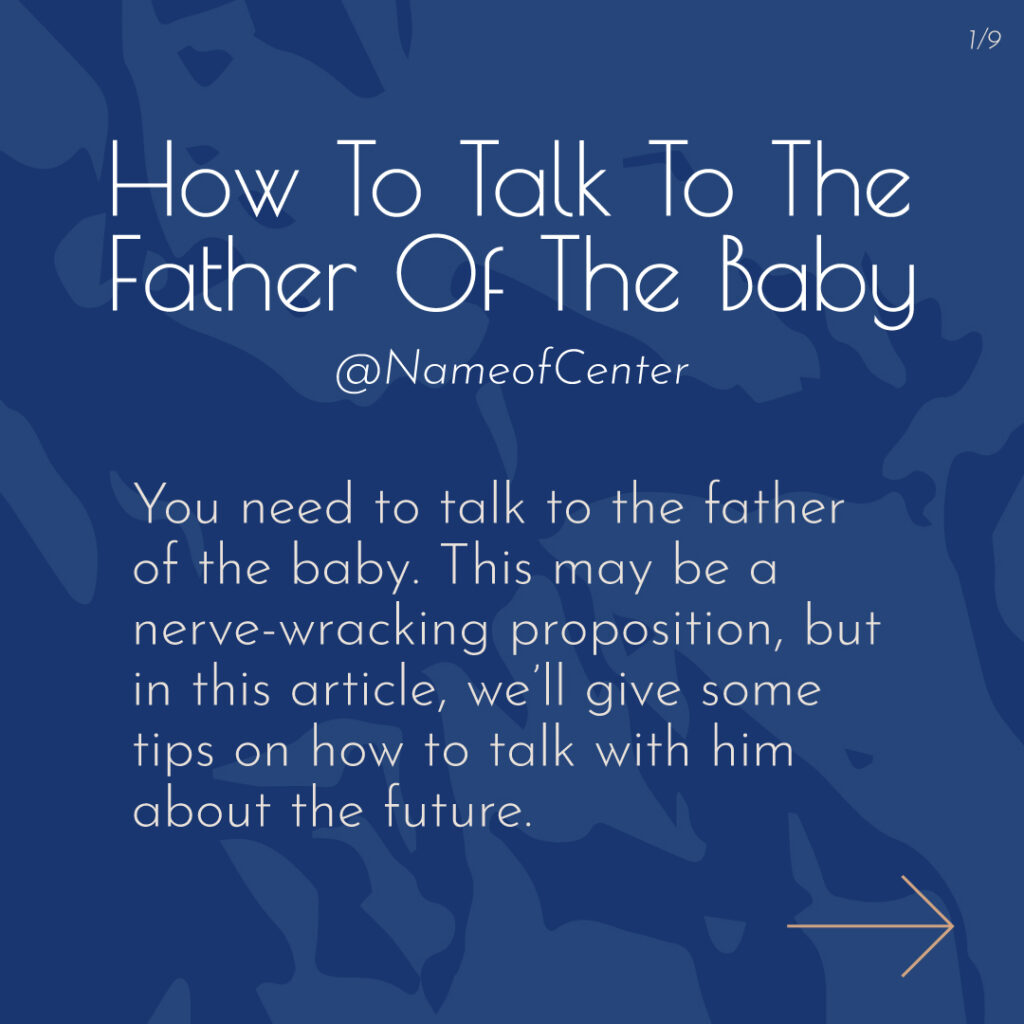 1/9

How To Talk To The Father Of The Baby

@NameofCenter

You need to talk to the father of the baby. This may be a nerve-wracking proposition, but in this article, we'll give some tips on how to talk with him about the future.