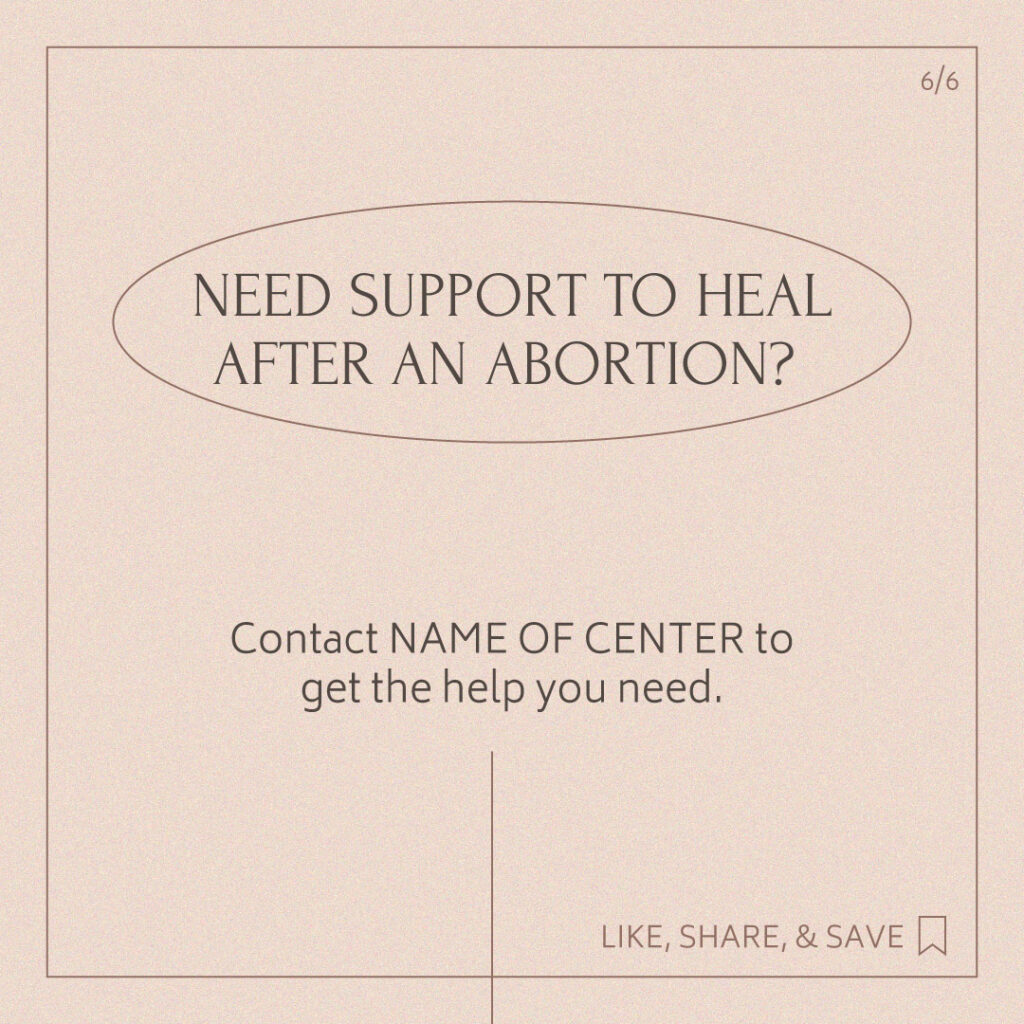 6/6

NEED SUPPORT TO HEAL AFTER AN ABORTION?

Contact NAME OF CENTER to get the help you need.

LIKE, SHARE, & SAVE