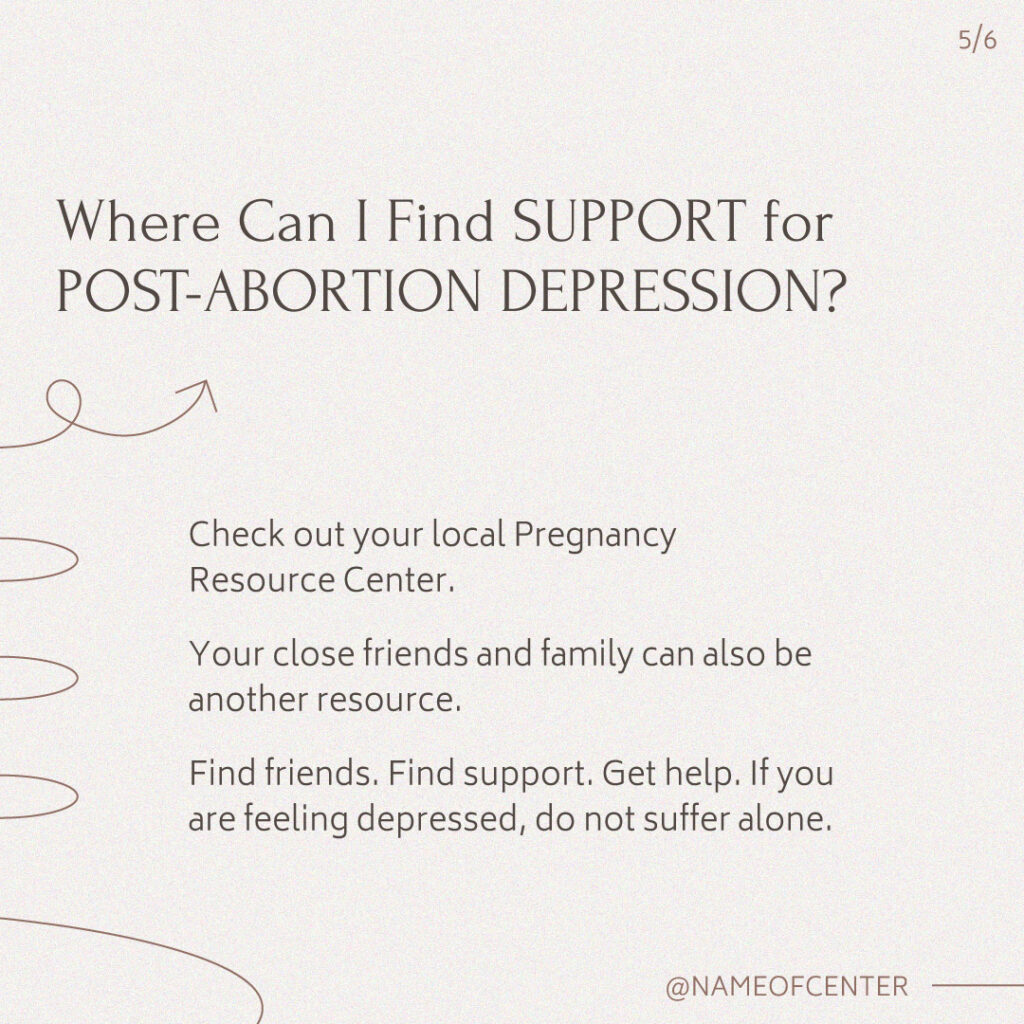 5/6

Where Can I Find SUPPORT for POST-ABORTION DEPRESSION?

Check out your local Pregnancy Resource Center.

Your close friends and family can also be another resource.

Find friends. Find support. Get help. If you are feeling depressed, do not suffer alone.

@NAMEOFCENTER