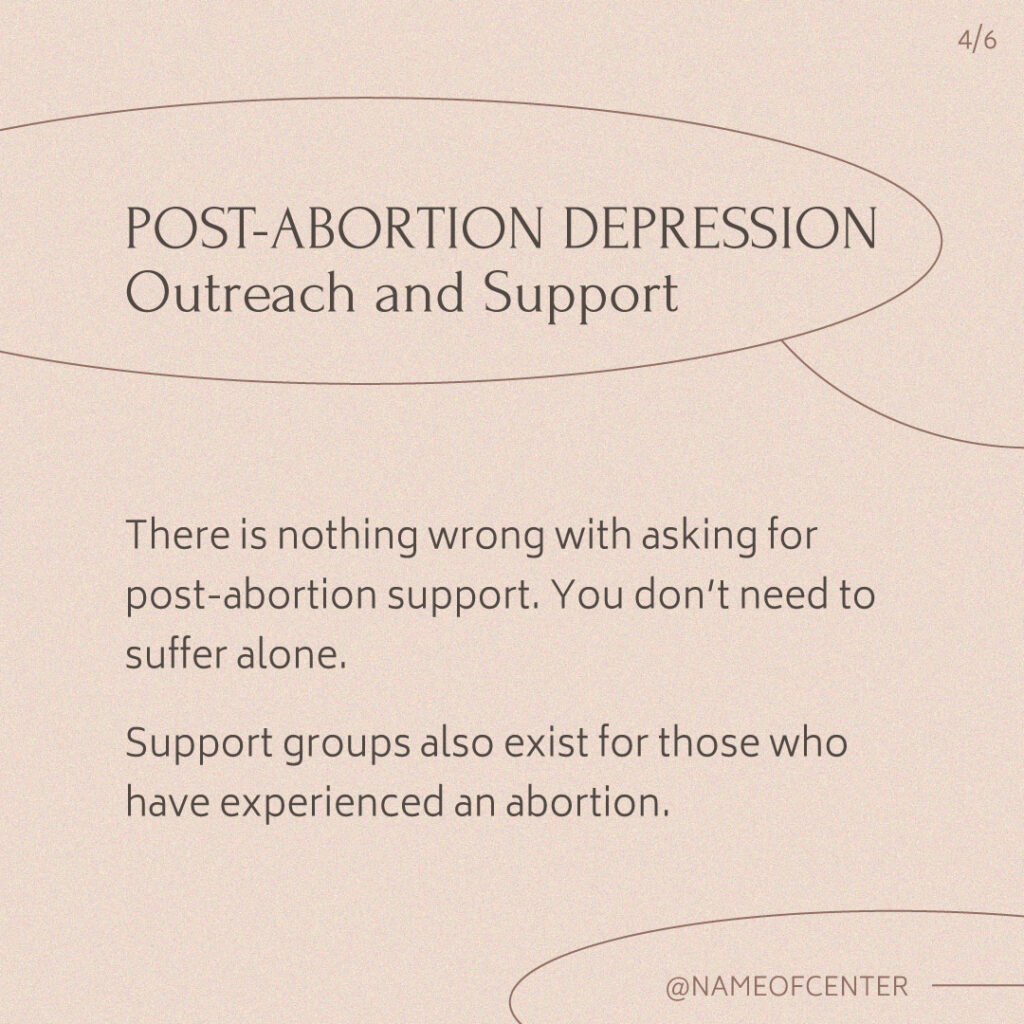 4/6

POST-ABORTION DEPRESSION
Outreach and Support

There is nothing wrong with asking for post-abortion support. You don't need to suffer alone.

Support groups also exist for those who have experienced an abortion.

@NAMEOFCENTER