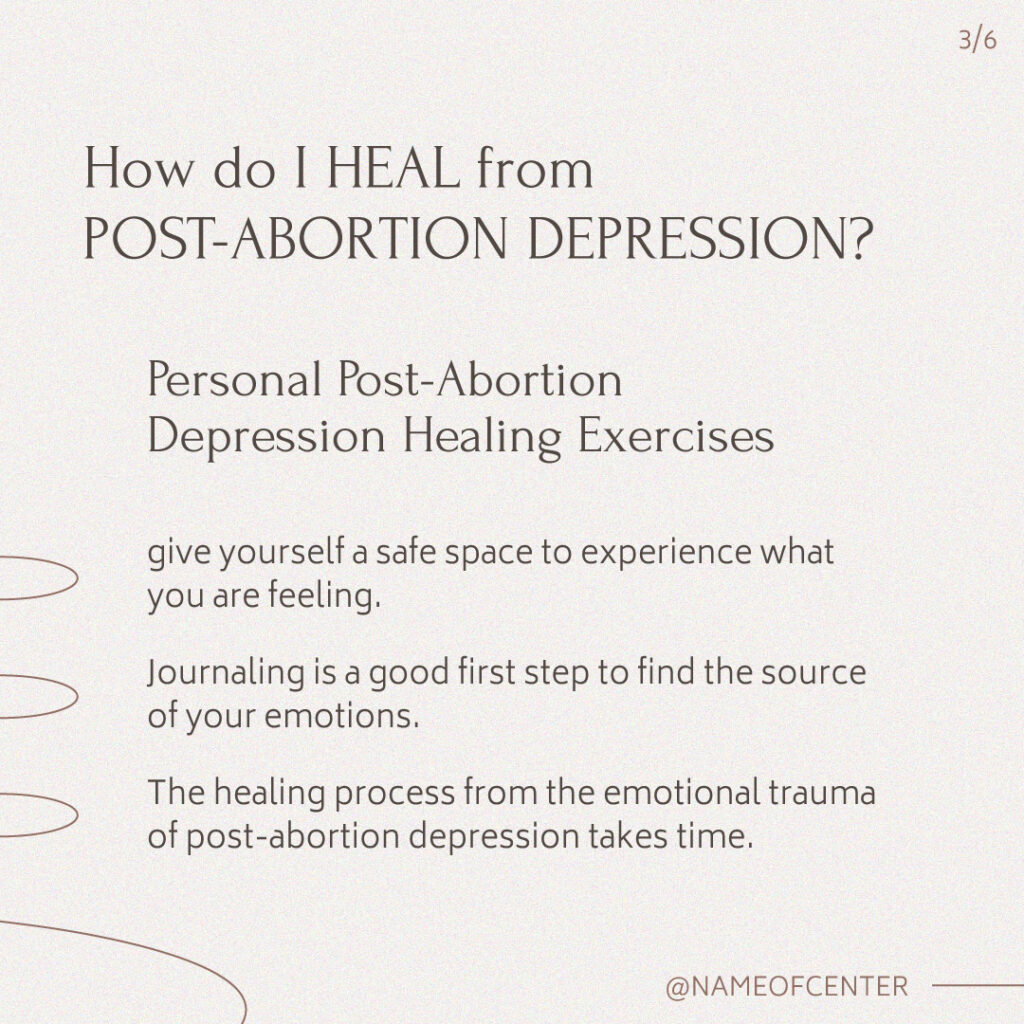 3/6

How do I HEAL from POST-ABORTION DEPRESSION?

Personal Post-Abortion Depression Healing Exercises

give yourself a safe space to experience what you are feeling.

Journaling is a good first step to find the source of your emotions.

The healing process from the emotional trauma of post-abortion depression takes time.

@NAMEOFCENTER