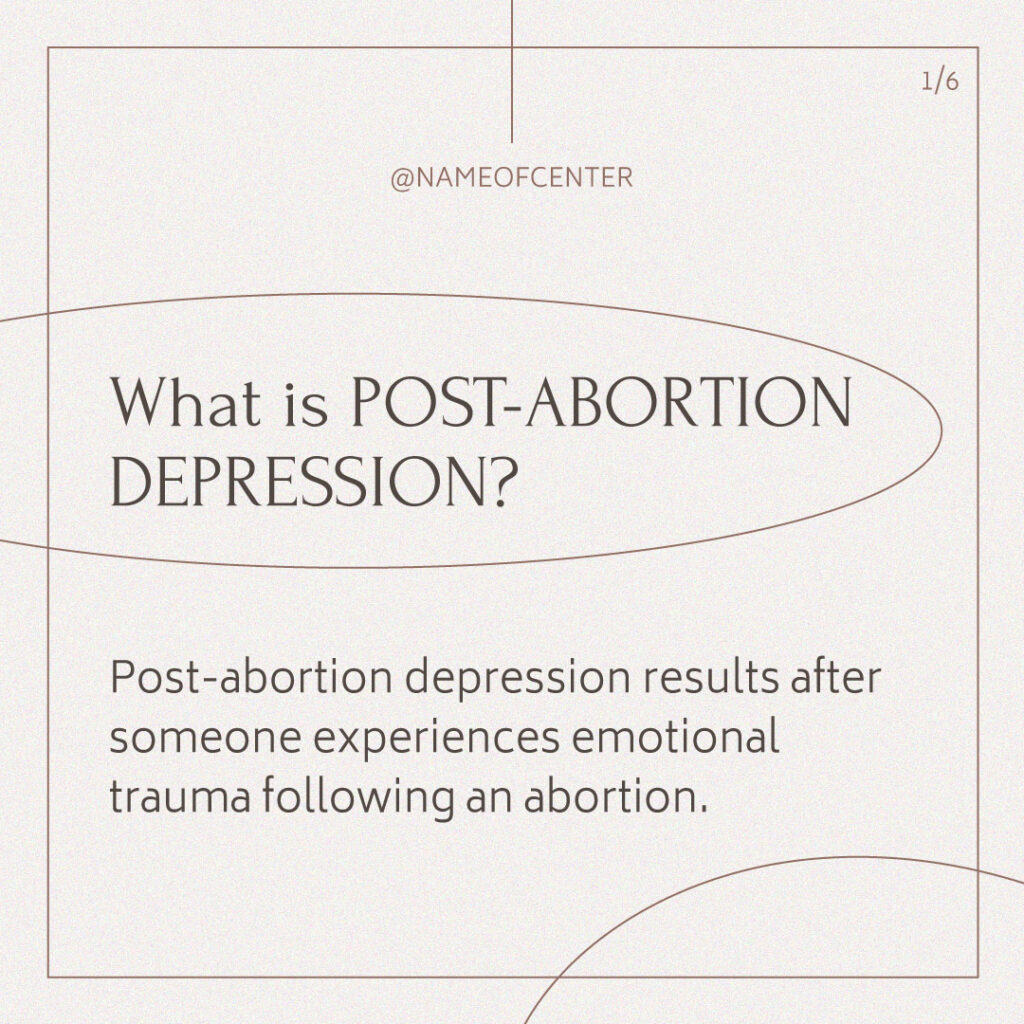 1/6

@NAMEOFCENTER

What is POST-ABORTION DEPRESSION?

Post-abortion depression results after someone experiences emotional trauma following an abortion.