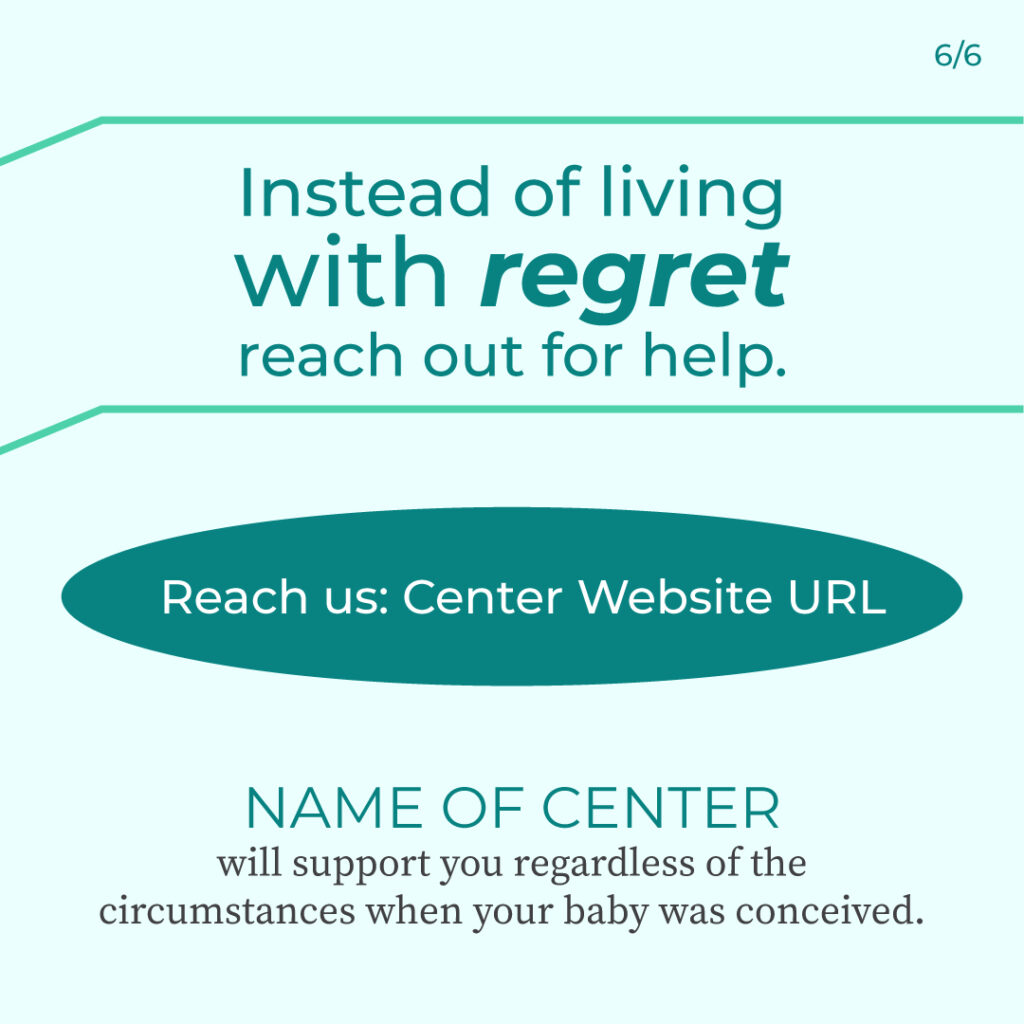 6/6

Instead of living with regret reach out for help.

Reach us: Center Website URL

NAME OF CENTER
will support you regardless of the circumstances when your baby was conceived.