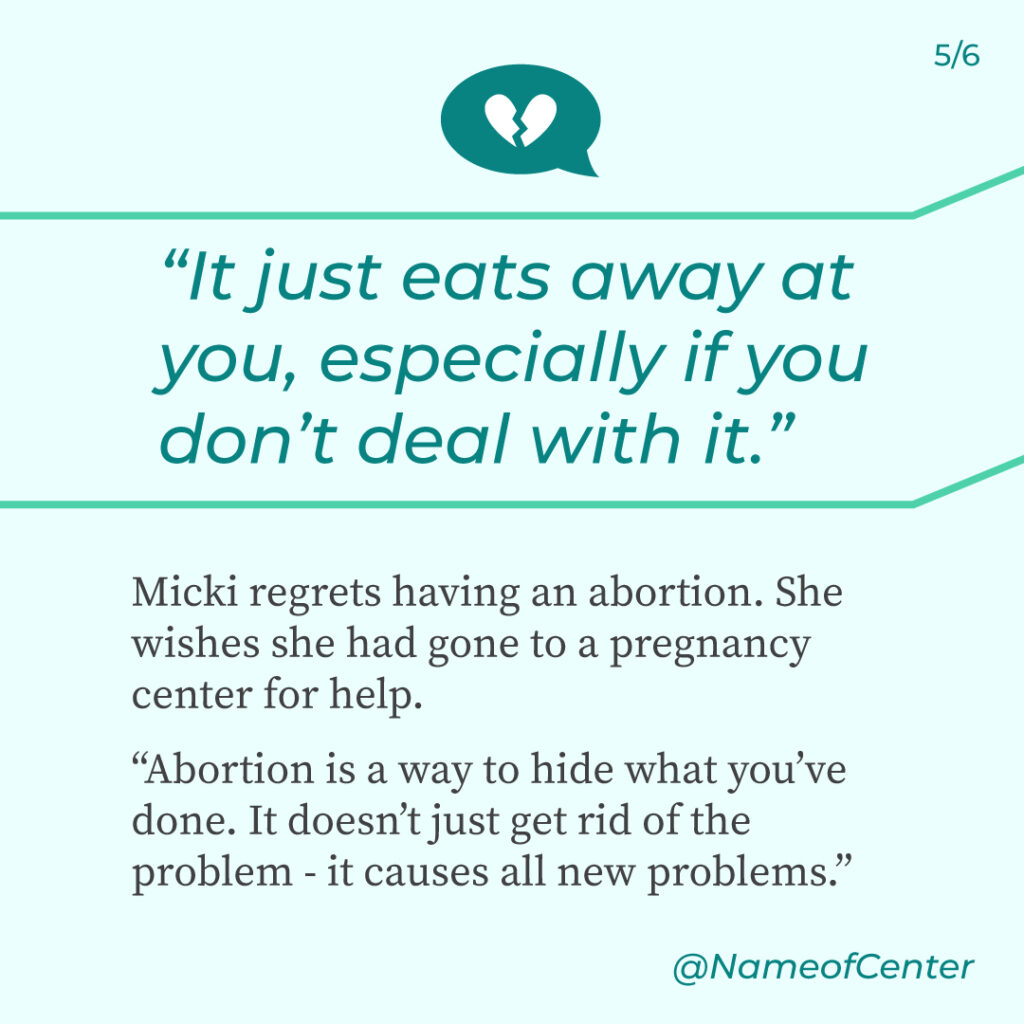 5/6

“It just eats away at you, especially if you don’t deal with it.”

Micki regrets having an abortion. She wishes she had gone to a pregnancy center for help.

“Abortion is a way to hide what you’ve done. It doesn’t just get rid of the problem - it causes all new problems.”

@NameofCenter