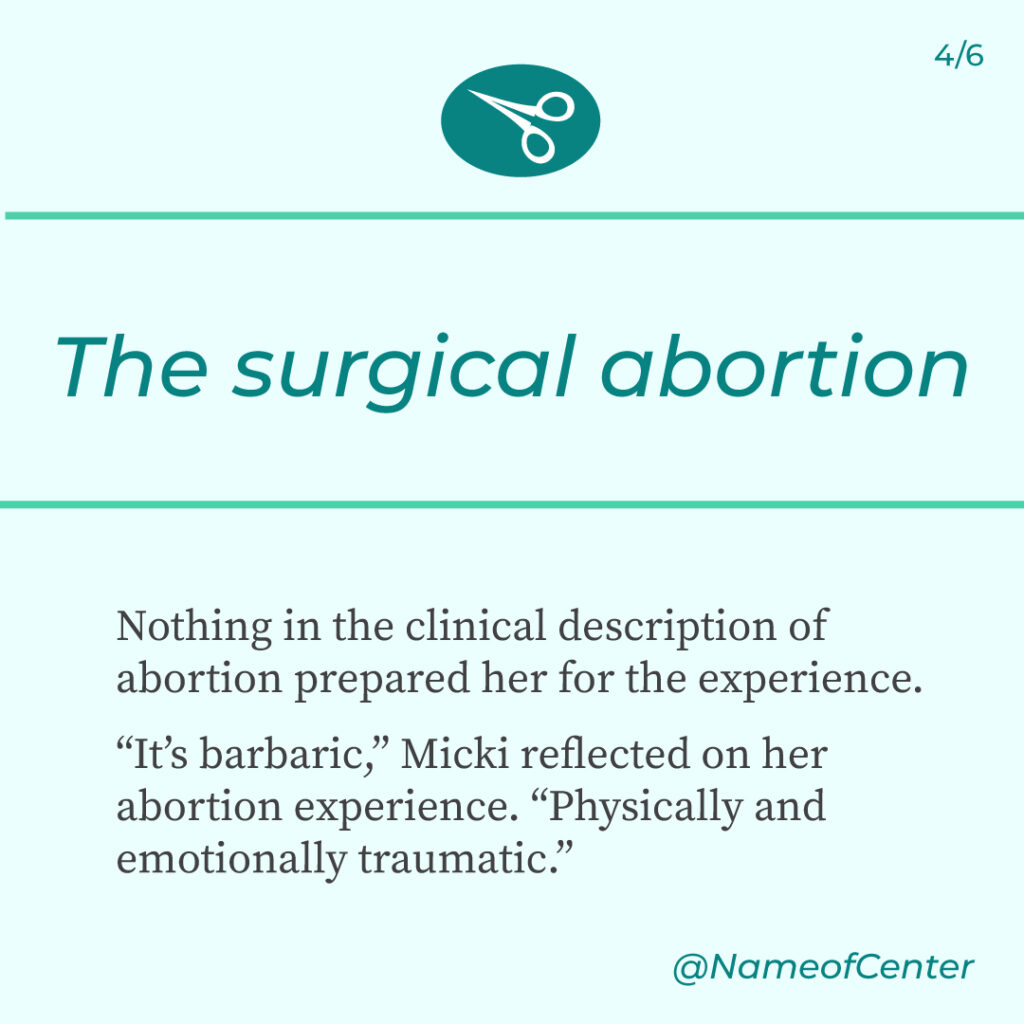 4/6

The surgical abortion

Nothing in the clinical description of abortion prepared her for the experience.

“It’s barbaric,” Micki reflected on her abortion experience. “Physically and emotionally traumatic.”

@NameofCenter