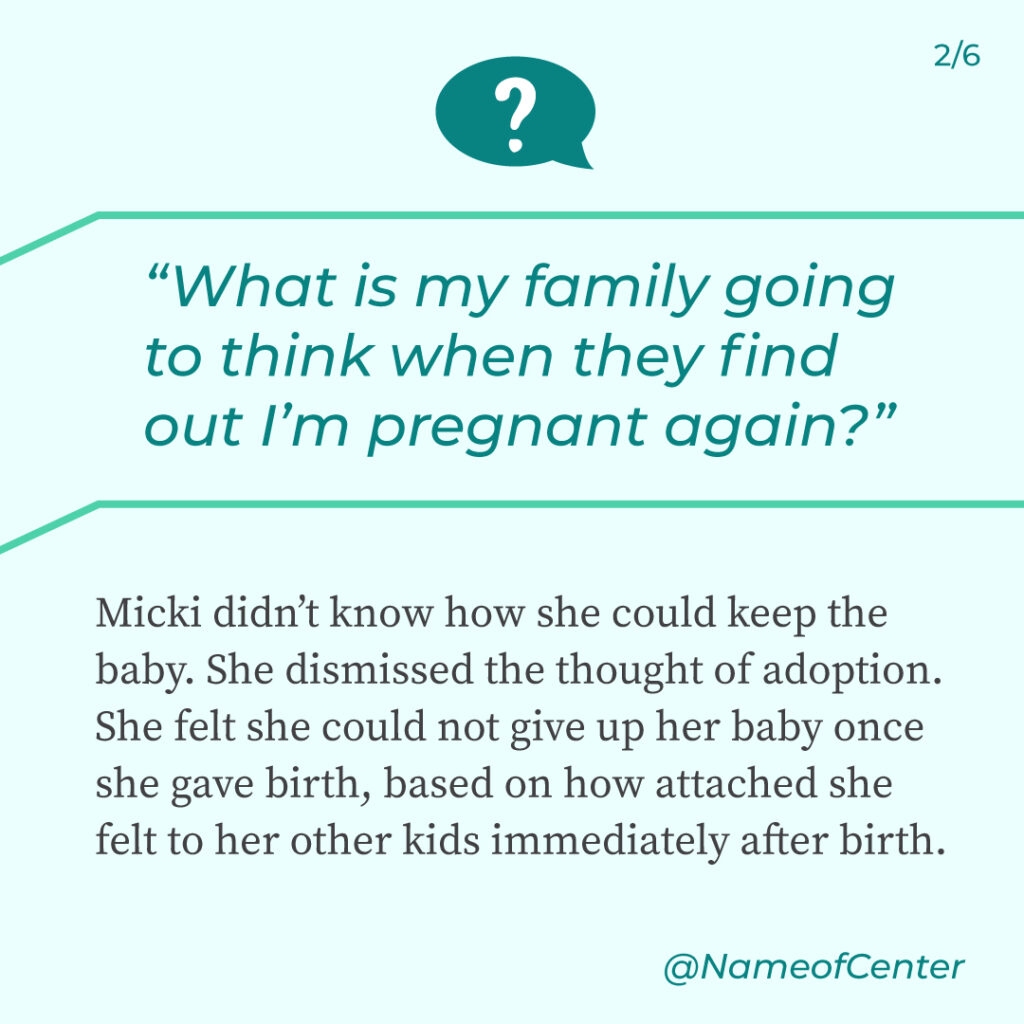 2/6

?

“What is my family going to think when they find out I’m pregnant again?”

Micki didn’t know how she could keep the baby. She dismissed the thought of adoption. She felt she could not give up her baby once she gave birth, based on how attached she felt to her other kids immediately after birth.

@NameofCenter