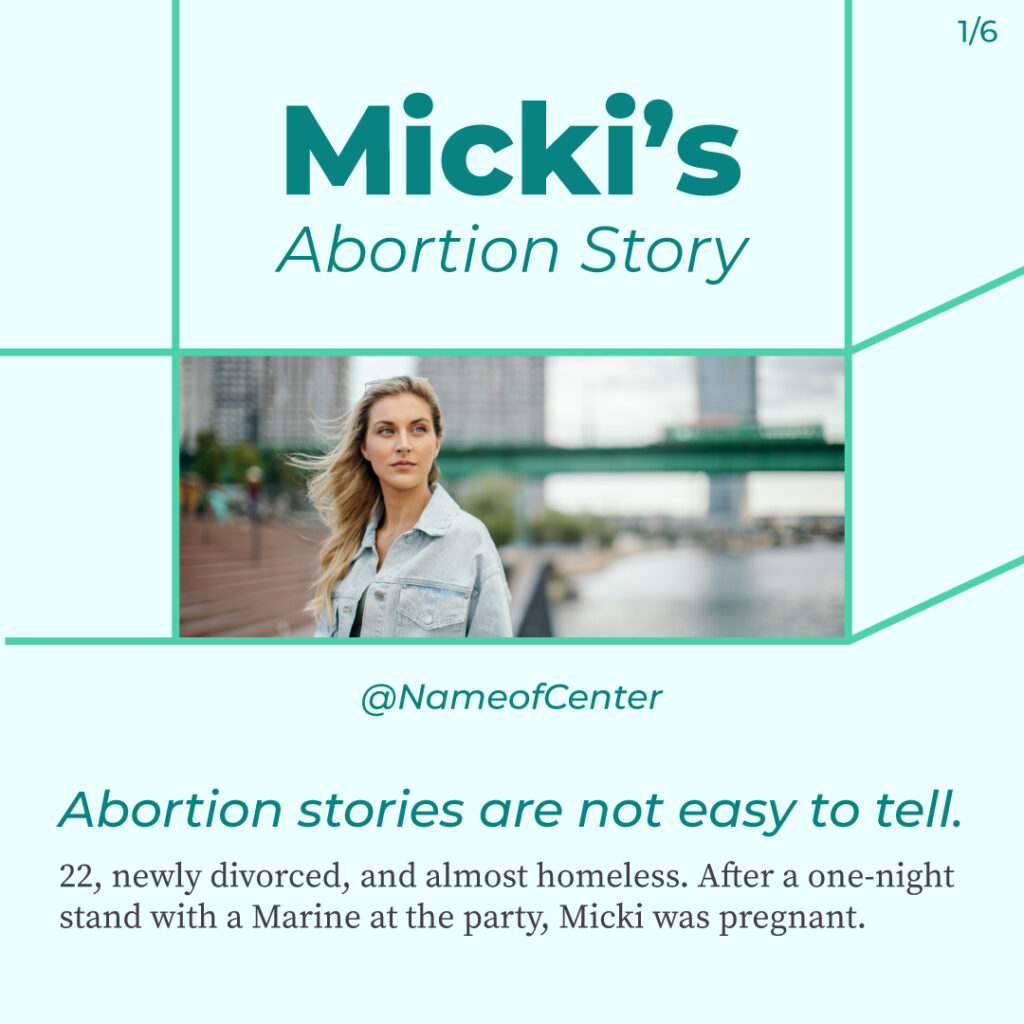 1/6

Micki's
Abortion Story

@NameofCenter

Abortion stories are not easy to tell.

22, newly divorced, and almost homeless. After a one-night stand with a Marine at the party, Micki was pregnant.