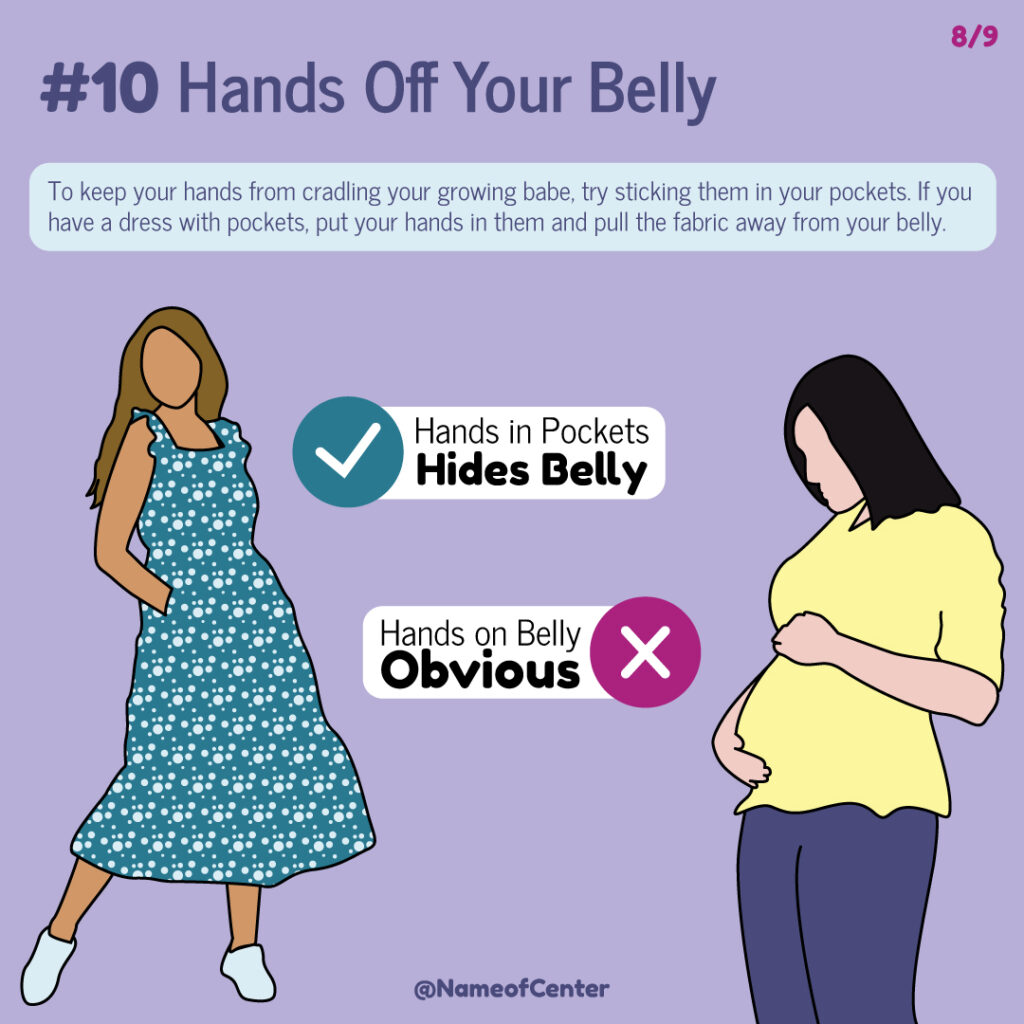 8/9

#10 Hands Off Your Belly

To keep your hands from cradling your growing babe, try sticking them in your pockets. If you have a dress with pockets, put your hands in them and pull the fabric away from your belly.

Hands in Pockets
Hides Belly

Hands on Belly
Obvious

@NameofCenter