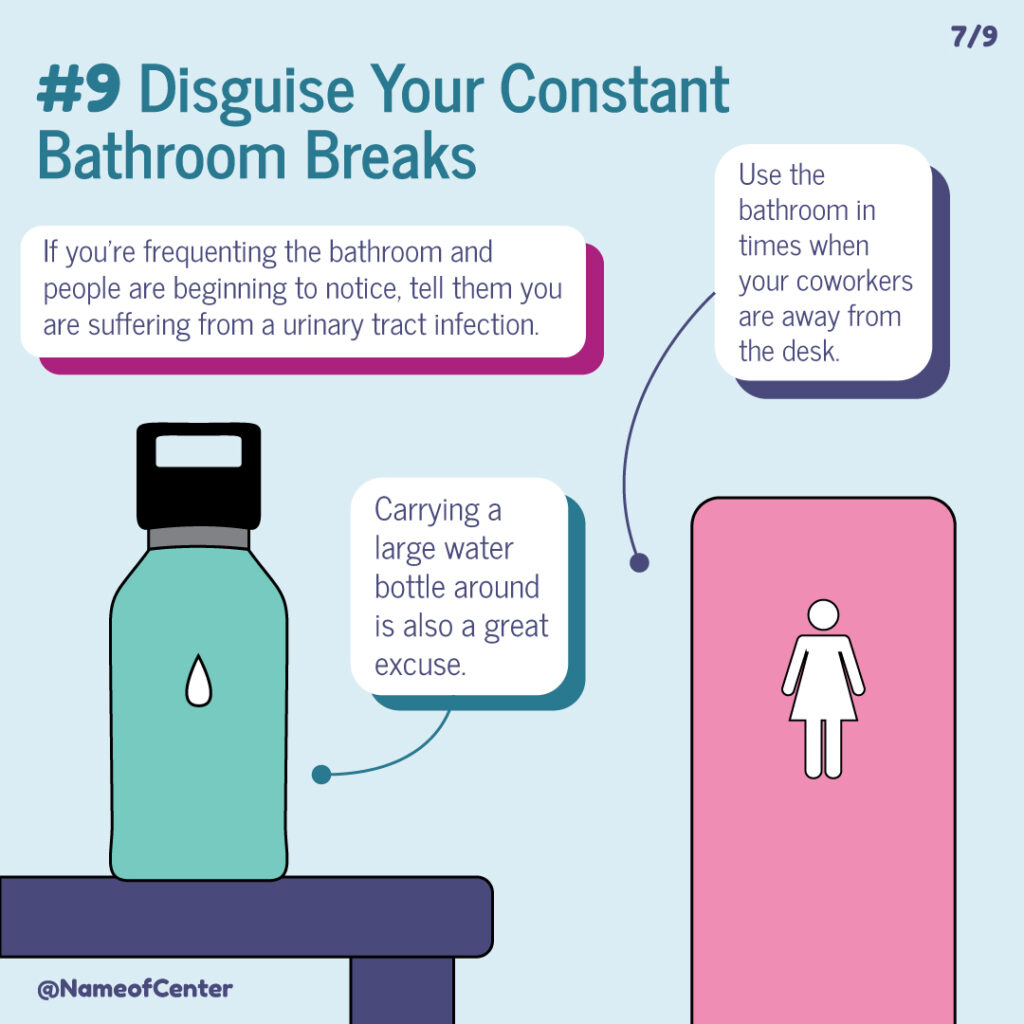 7/9

#9 Disguise Your Constant Bathroom Breaks

If you're frequenting the bathroom and people are beginning to notice, tell them you are suffering from a urinary tract infection.

Use the bathroom in times when your coworkers are away from the desk.

Carrying a large water bottle around is also a great excuse.

@NameofCenter