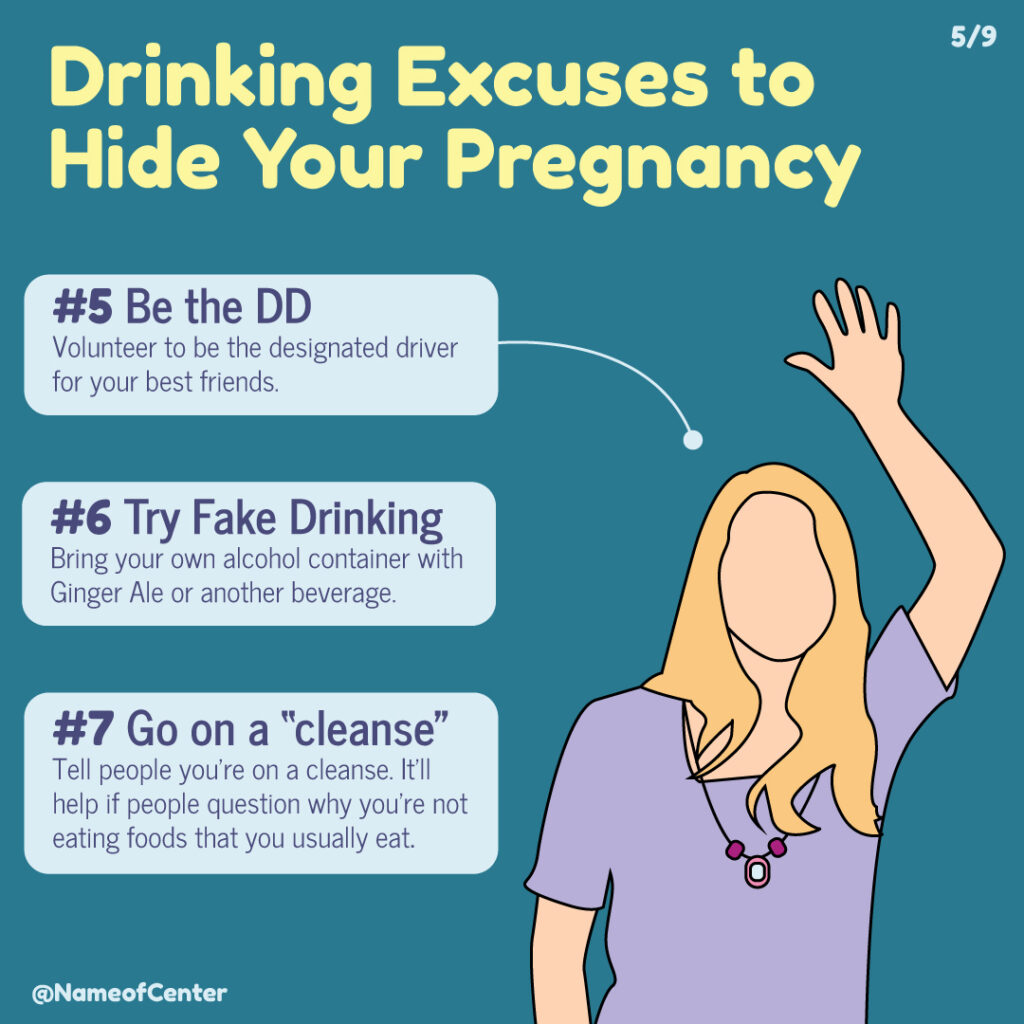 5/9

Drinking Excuses to Hide Your Pregnancy

#5 Be the DD
Volunteer to be the designated driver for your best friends.

#6 Try Fake Drinking
Bring your own alcohol container with Ginger Ale or another beverage.

#7 Go on a "cleanse"
Tell people you're on a cleanse. It'll help if people question why you're not eating foods that you usually eat.

@NameofCenter