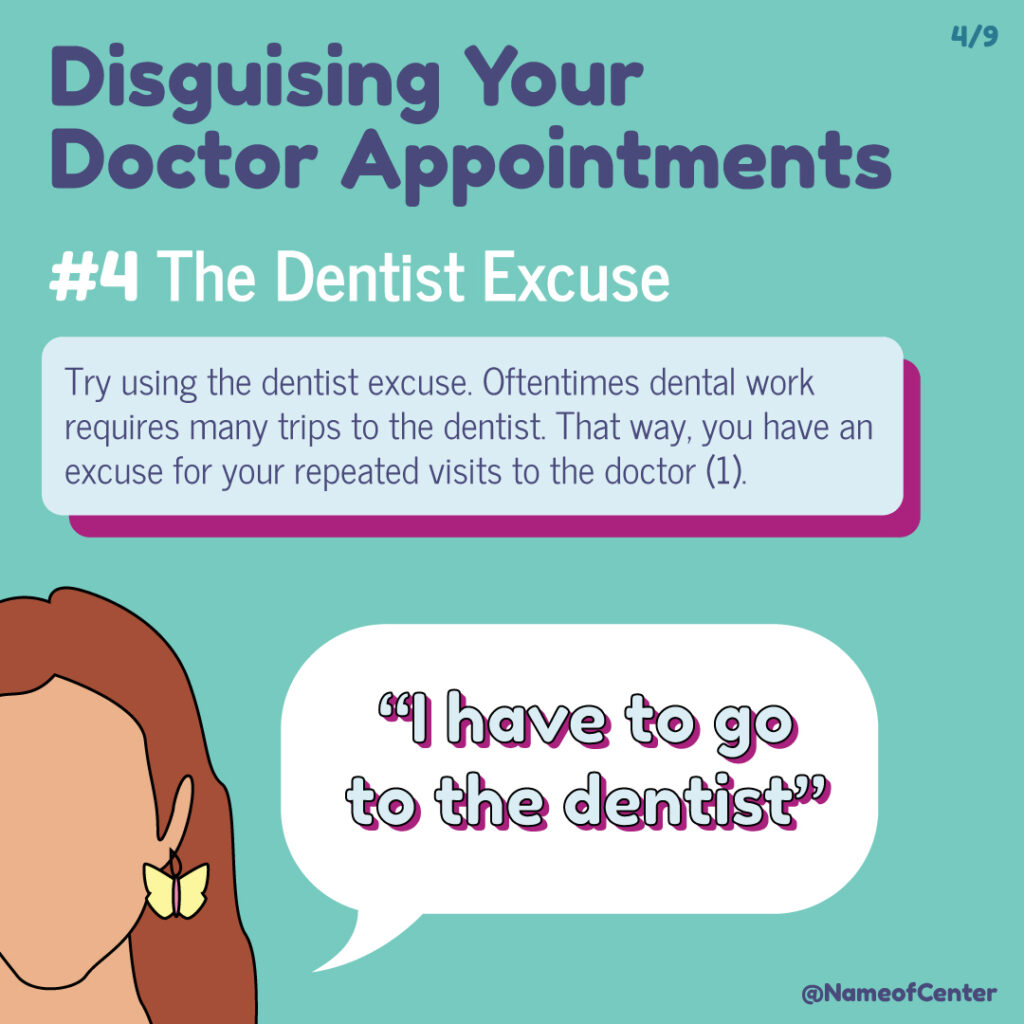 4/9

Disguising Your Doctor Appointments

#4 The Dentist Excuse

Try using the dentist excuse. Oftentimes dental work requires many trips to the dentist. That way, you have an excuse for your repeated visits to the doctor (1).

“I have to go to the dentist”

@NameofCenter