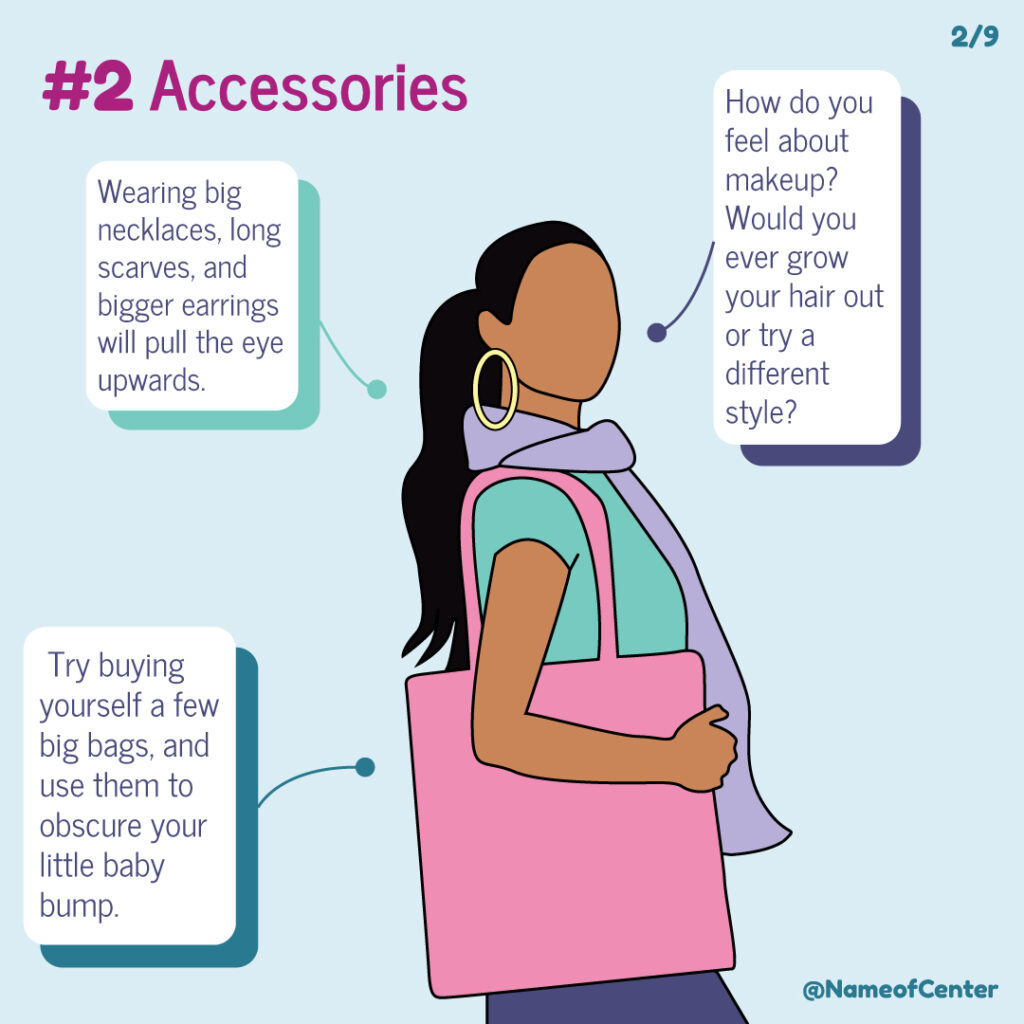 2/9

#2 Accessories

Wearing big necklaces, long scarves, and bigger earrings will pull the eye upwards.

How do you feel about makeup? Would you ever grow your hair out or try a different style?

Try buying yourself a few big bags, and use them to obscure your little baby bump.

@NameofCenter