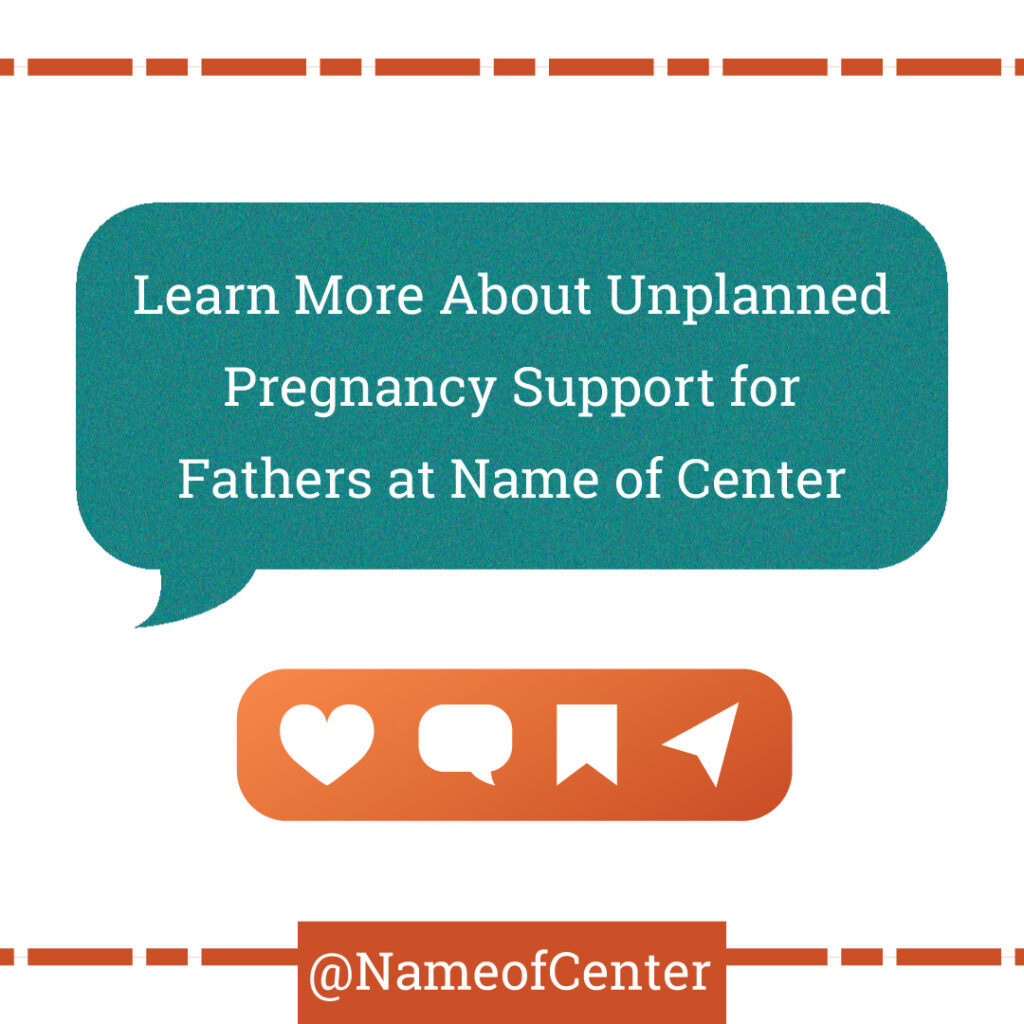 Learn More About Unplanned Pregnancy Support for Fathers at Name of Center

@NameofCenter