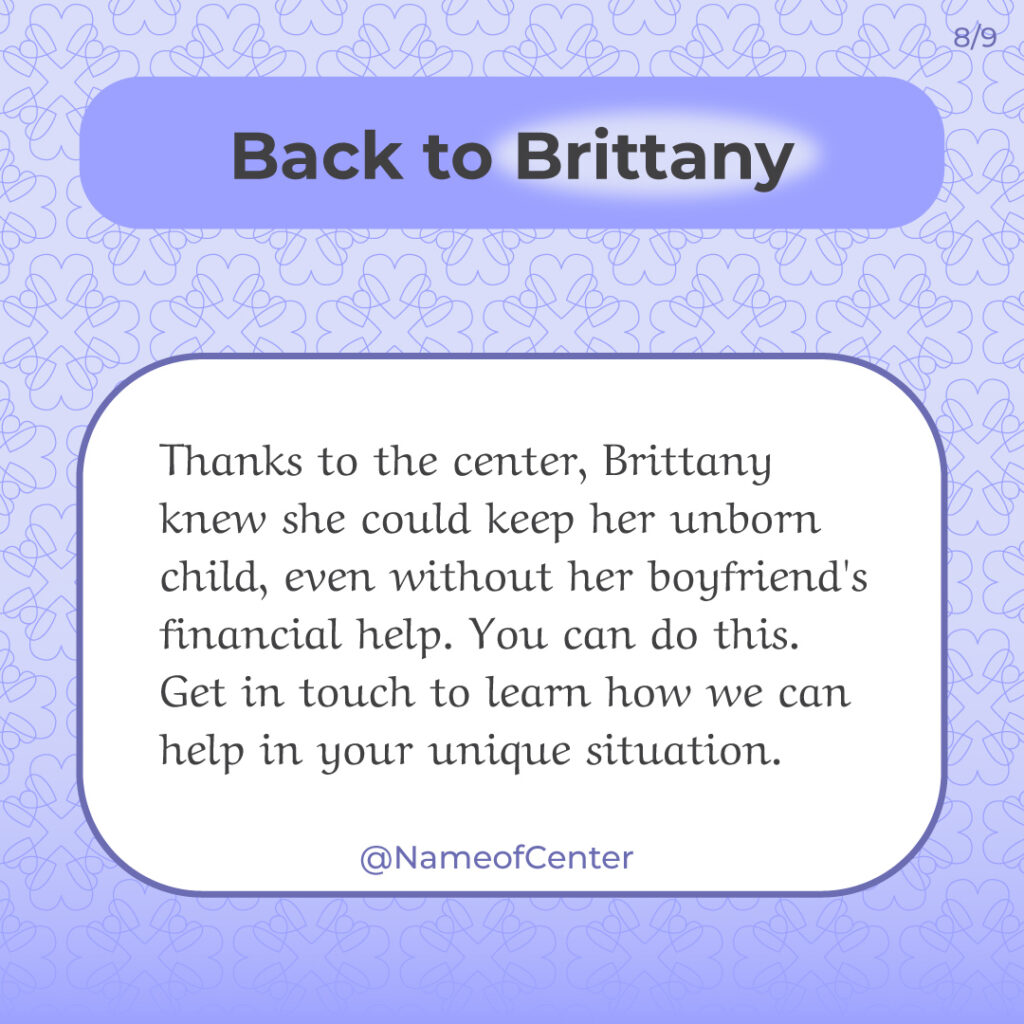 8/9

Back to Brittany

Thanks to the center, Brittany knew she could keep her unborn child, even without her boyfriend's financial help. You can do this. Get in touch to learn how we can help in your unique situation.

@NameofCenter