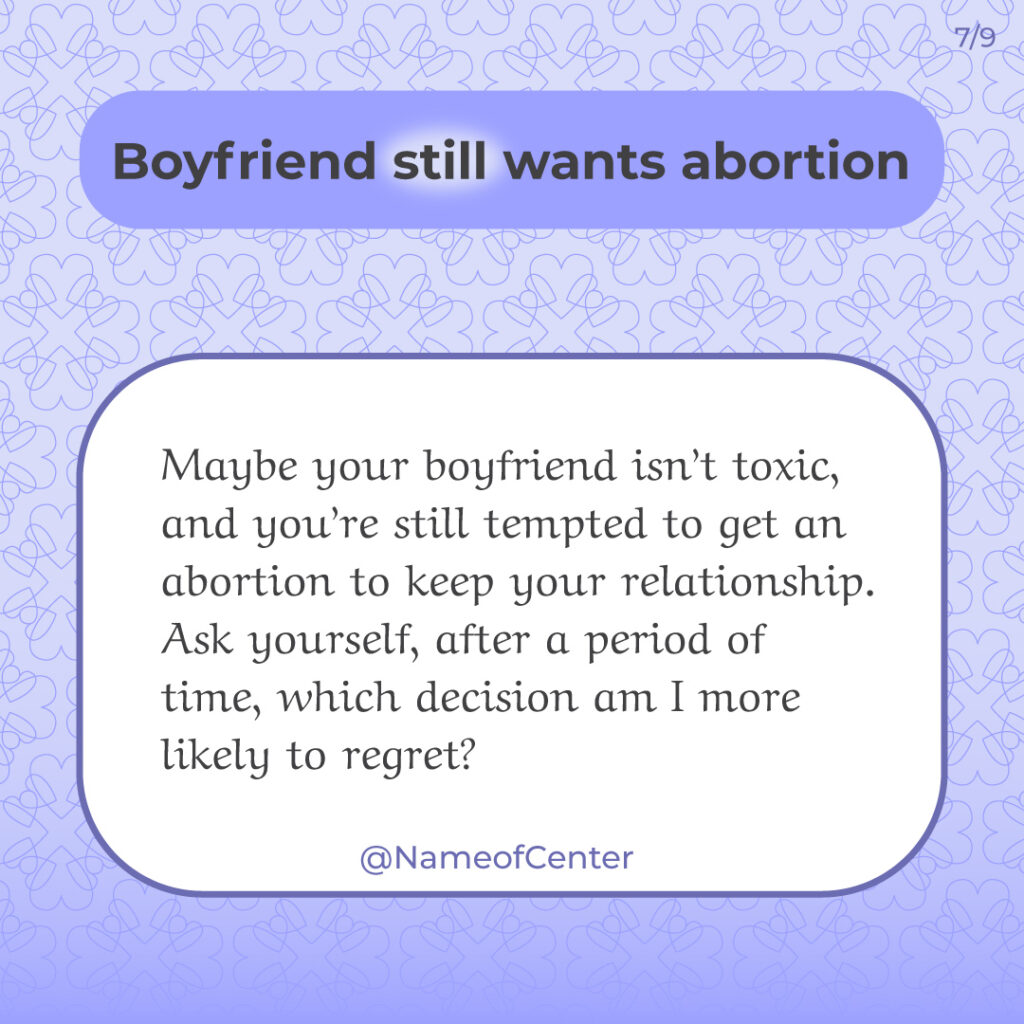 7/9

Boyfriend still wants abortion

Maybe your boyfriend isn't toxic, and you're still tempted to get an abortion to keep your relationship. Ask yourself, after a period of time, which decision am I more likely to regret?

@NameofCenter