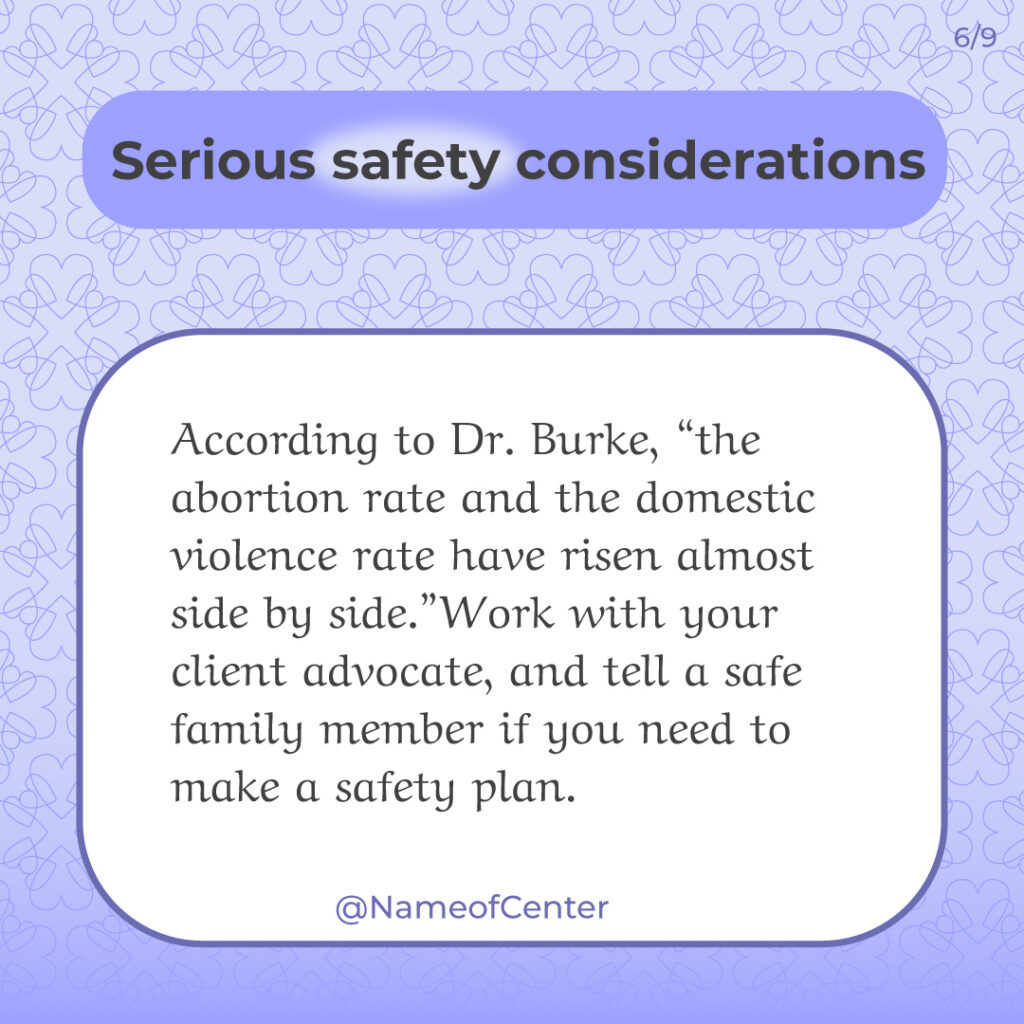 6/9

Serious safety considerations

According to Dr. Burke, “the abortion rate and the domestic violence rate have risen almost side by side.”Work with your client advocate, and tell a safe family member if you need to make a safety plan.

@NameofCenter