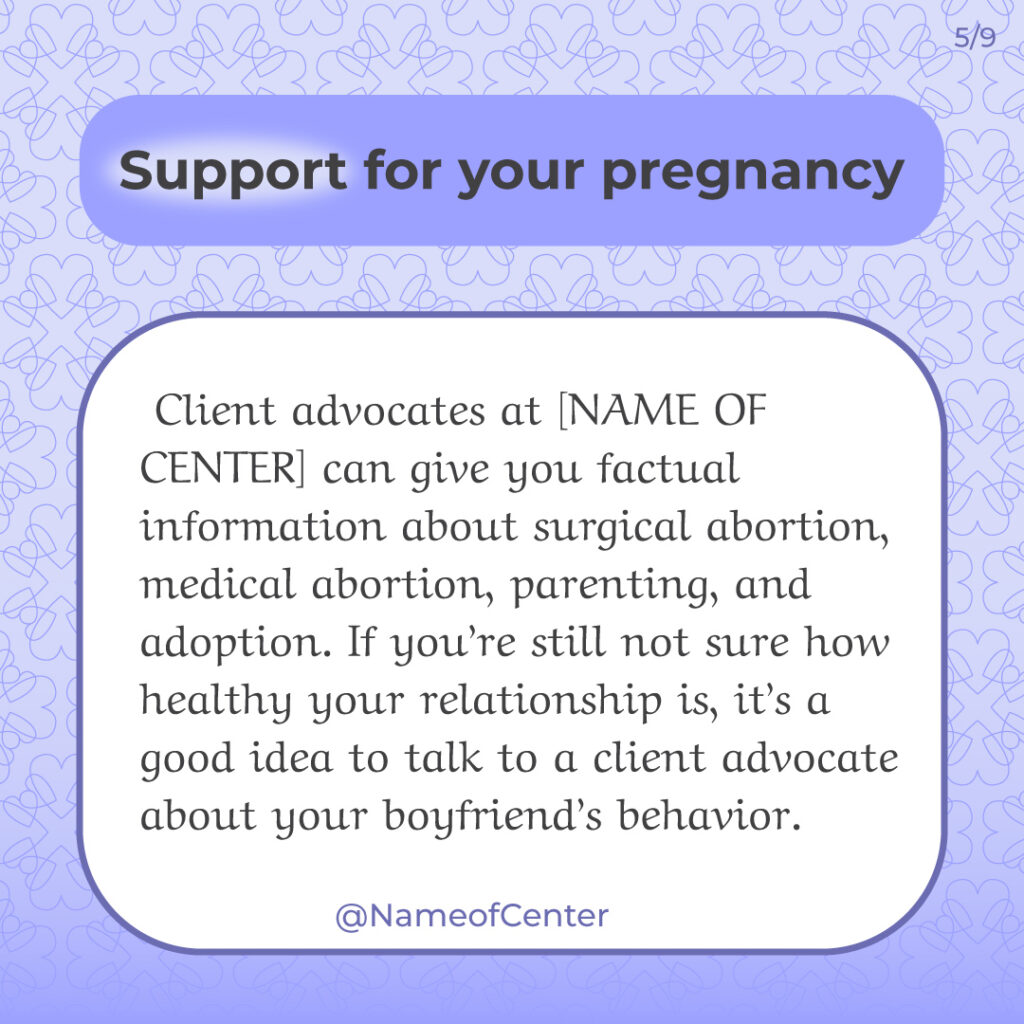 5/9

Support for your pregnancy

Client advocates at [NAME OF CENTER] can give you factual information about surgical abortion, medical abortion, parenting, and adoption. If you're still not sure how healthy your relationship is, it's a good idea to talk to a client advocate about your boyfriend's behavior.

@NameofCenter