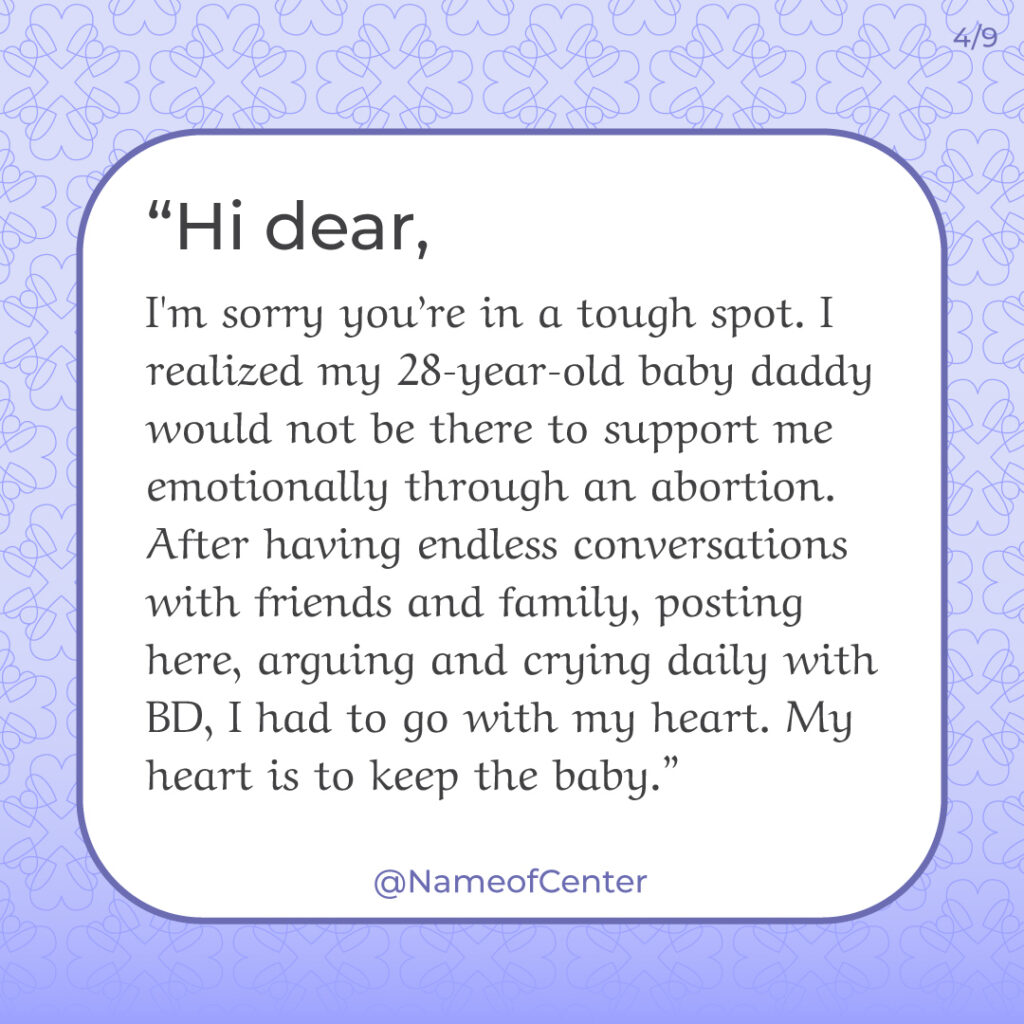 4/9

“Hi dear,

I'm sorry you’re in a tough spot. I realized my 28-year-old baby daddy would not be there to support me emotionally through an abortion. After having endless conversations with friends and family, posting here, arguing and crying daily with BD, I had to go with my heart. My heart is to keep the baby.”

@NameofCenter