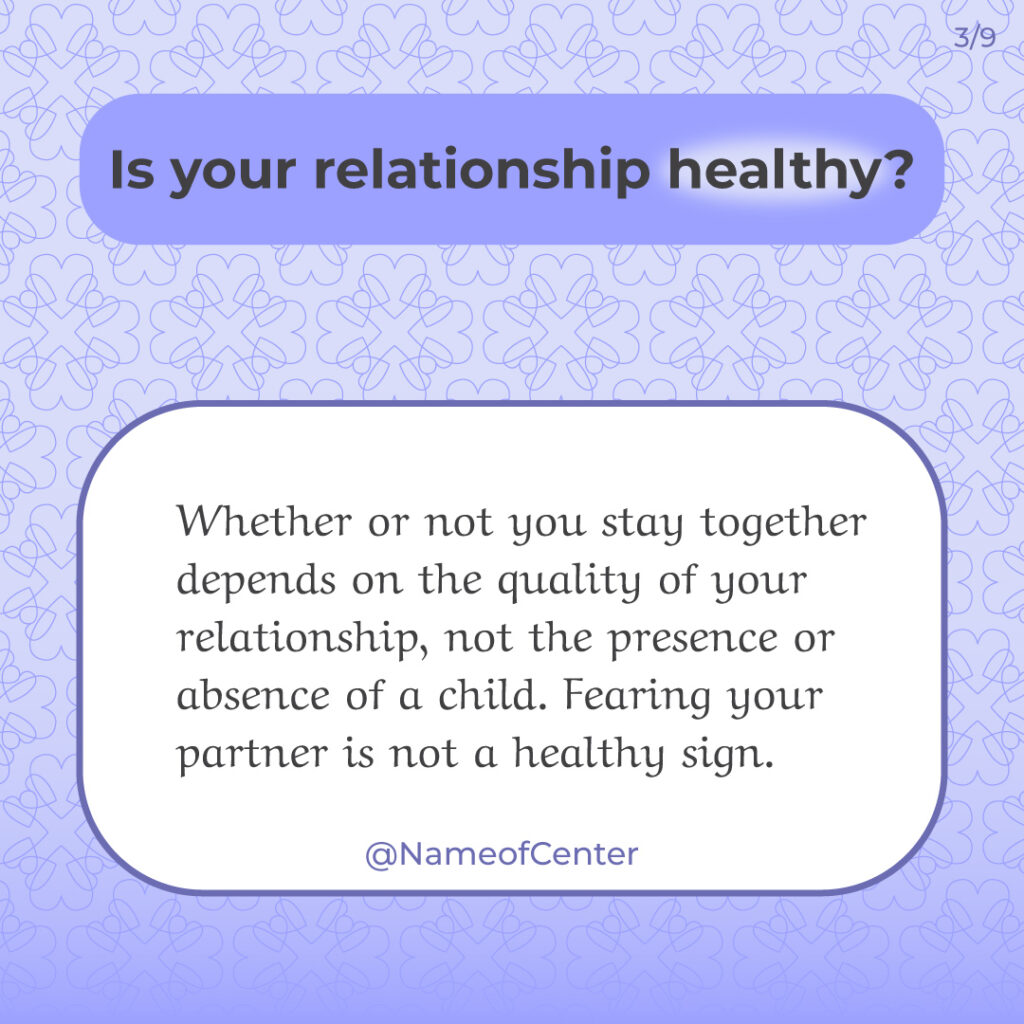 3/9

Is your relationship healthy?

Whether or not you stay together depends on the quality of your relationship, not the presence or absence of a child. Fearing your partner is not a healthy sign.

@NameofCenter