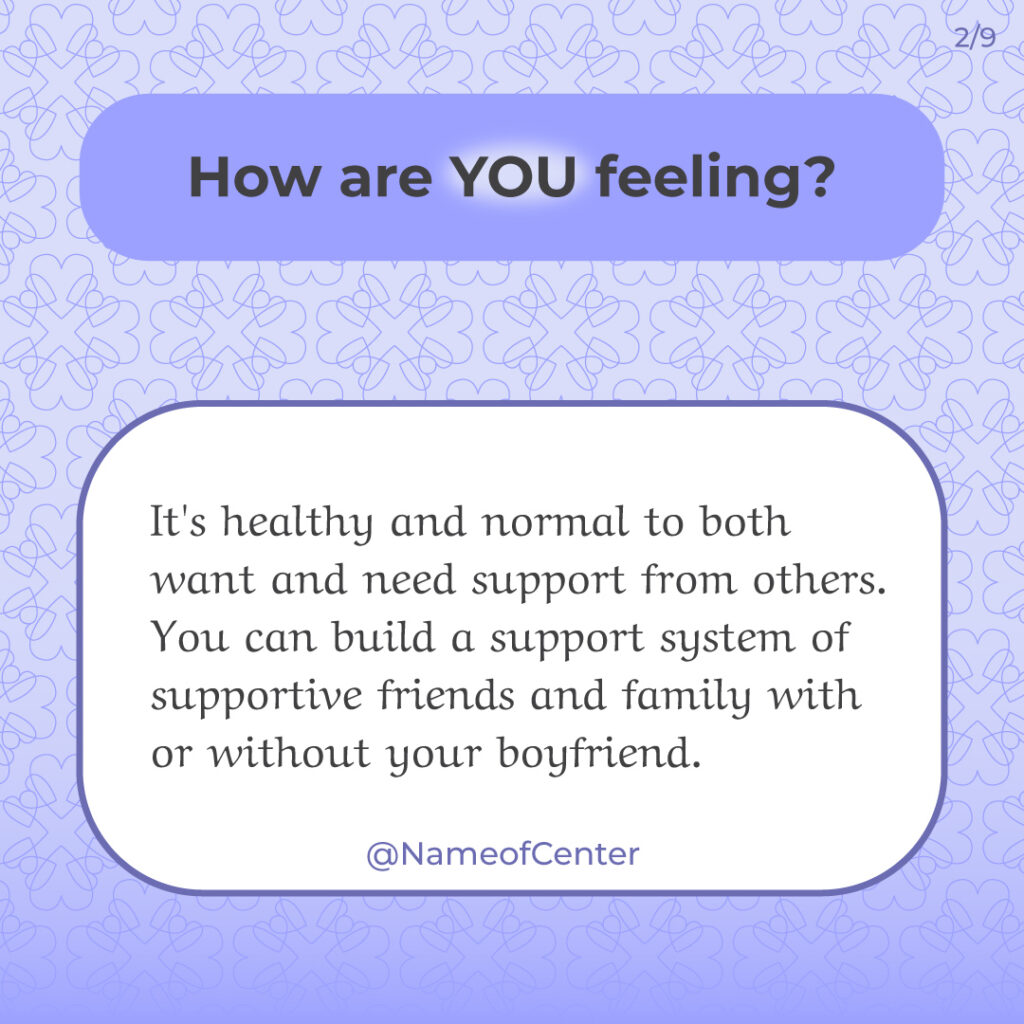 2/9

How are YOU feeling?

It's healthy and normal to both want and need support from others. You can build a support system of supportive friends and family with or without your boyfriend.

@NameofCenter